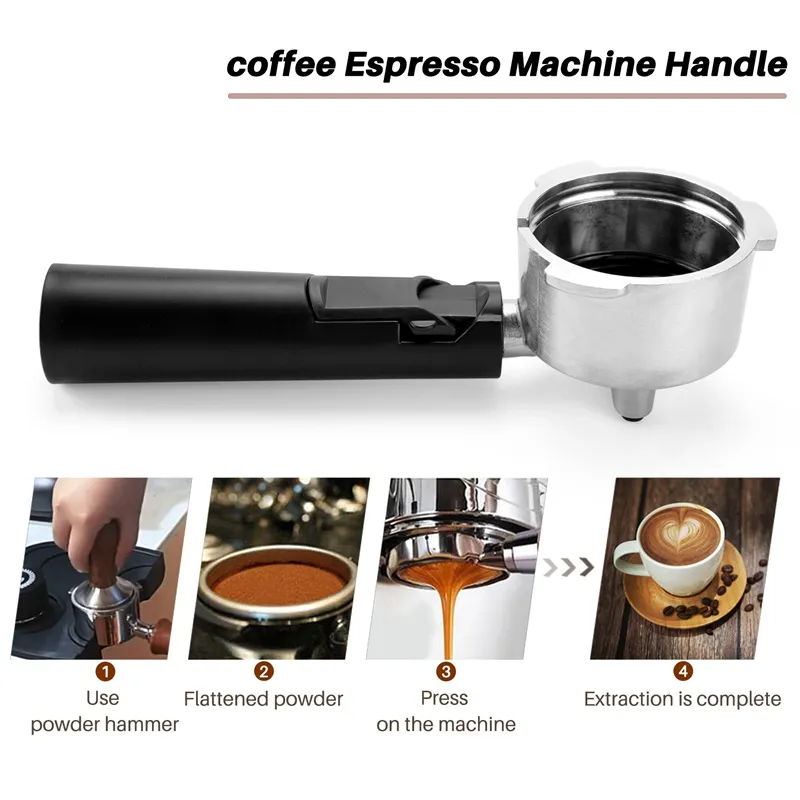 coffee Espresso Machine Handle

1
Use
powder hammer

2
Flattened powder

3
Press
on the machine

4
Extraction is complete