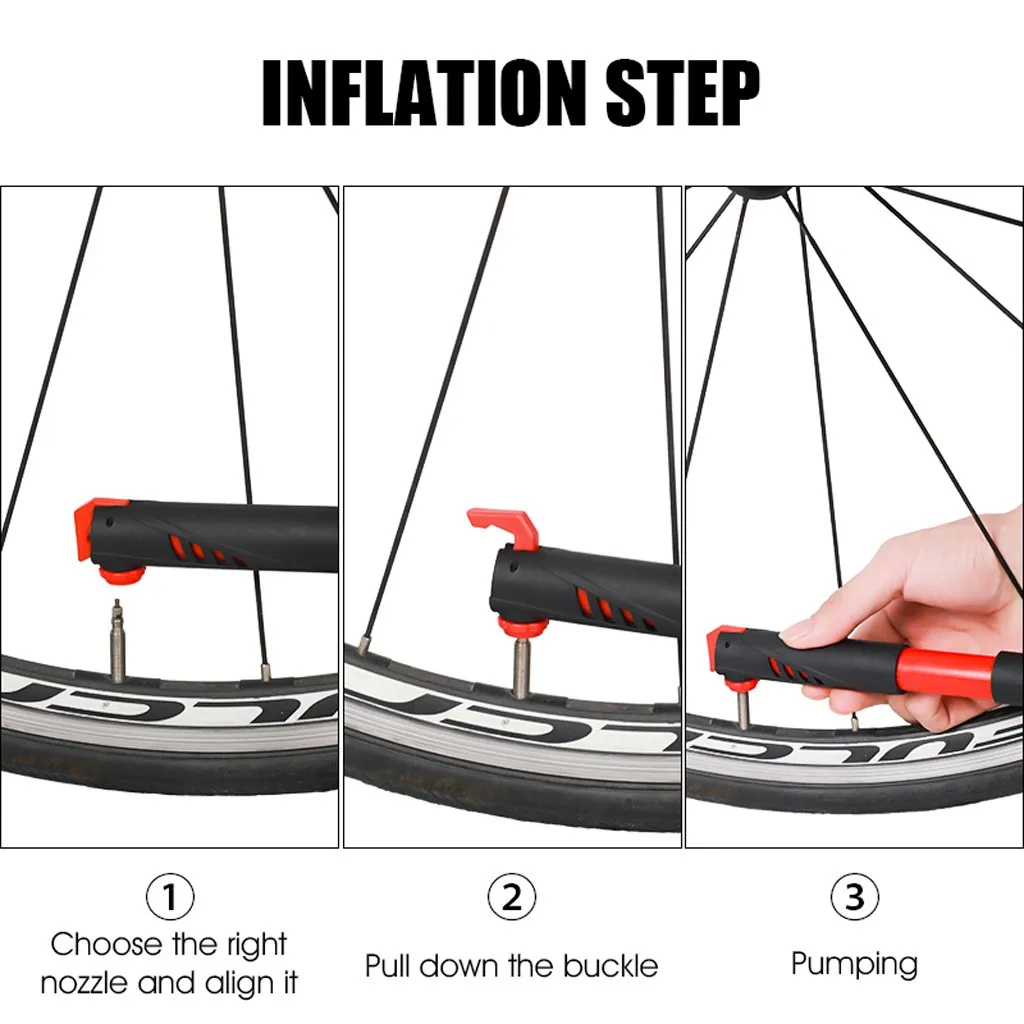 INFLATION STEP

①
Choose the right nozzle and align it

②
Pull down the buckle

③
Pumping