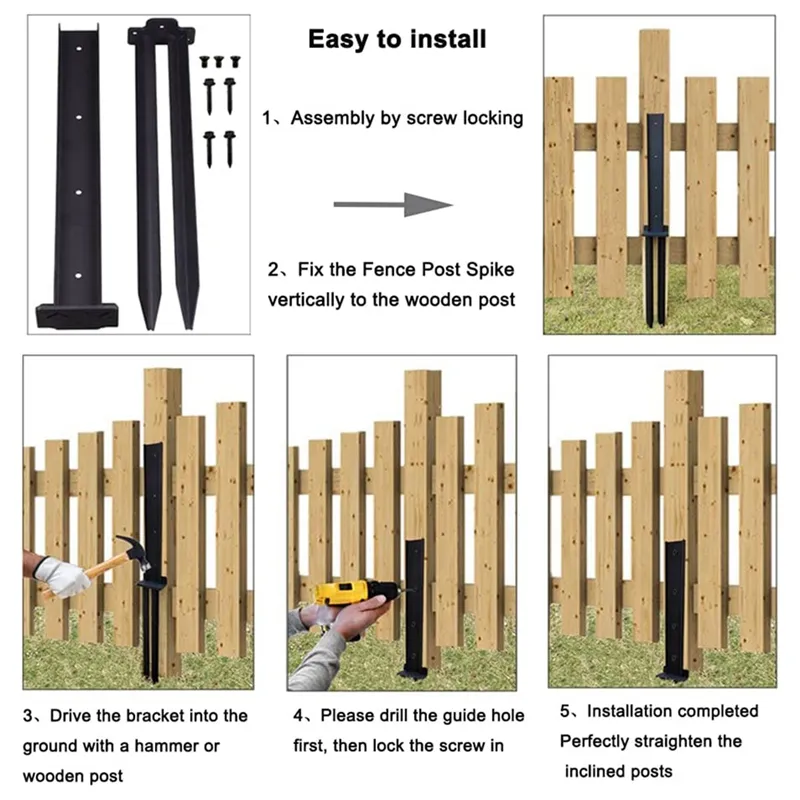 Easy to install

1、Assembly by screw locking

2、Fix the Fence Post Spike vertically to the wooden post

3、Drive the bracket into the ground with a hammer or wooden post

4、Please drill the guide hole first, then lock the screw in

5、Installation completed Perfectly straighten the inclined posts