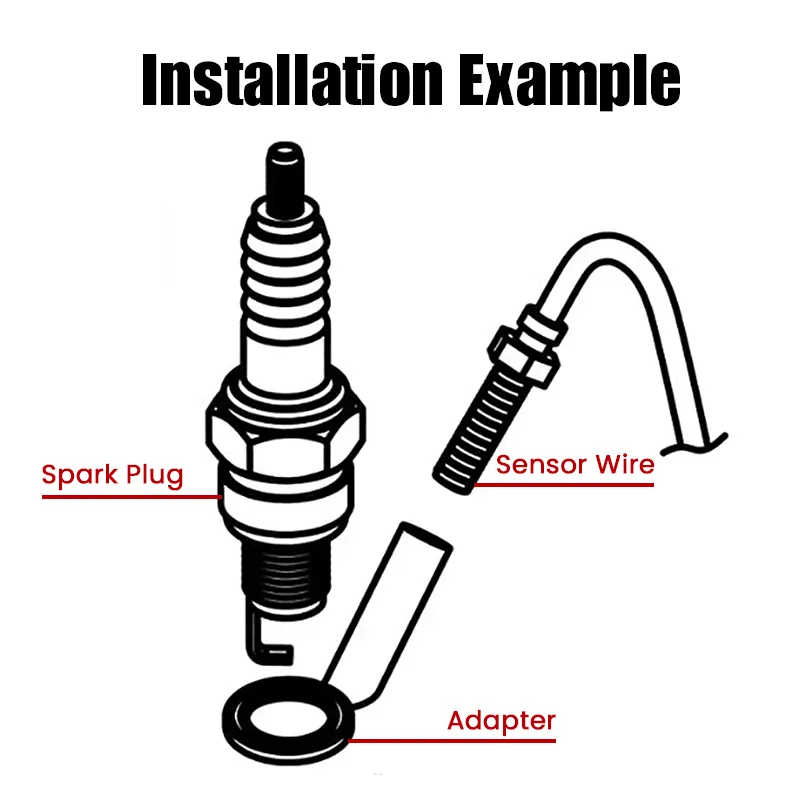 Installation Example

Spark Plug

Sensor Wire

Adapter