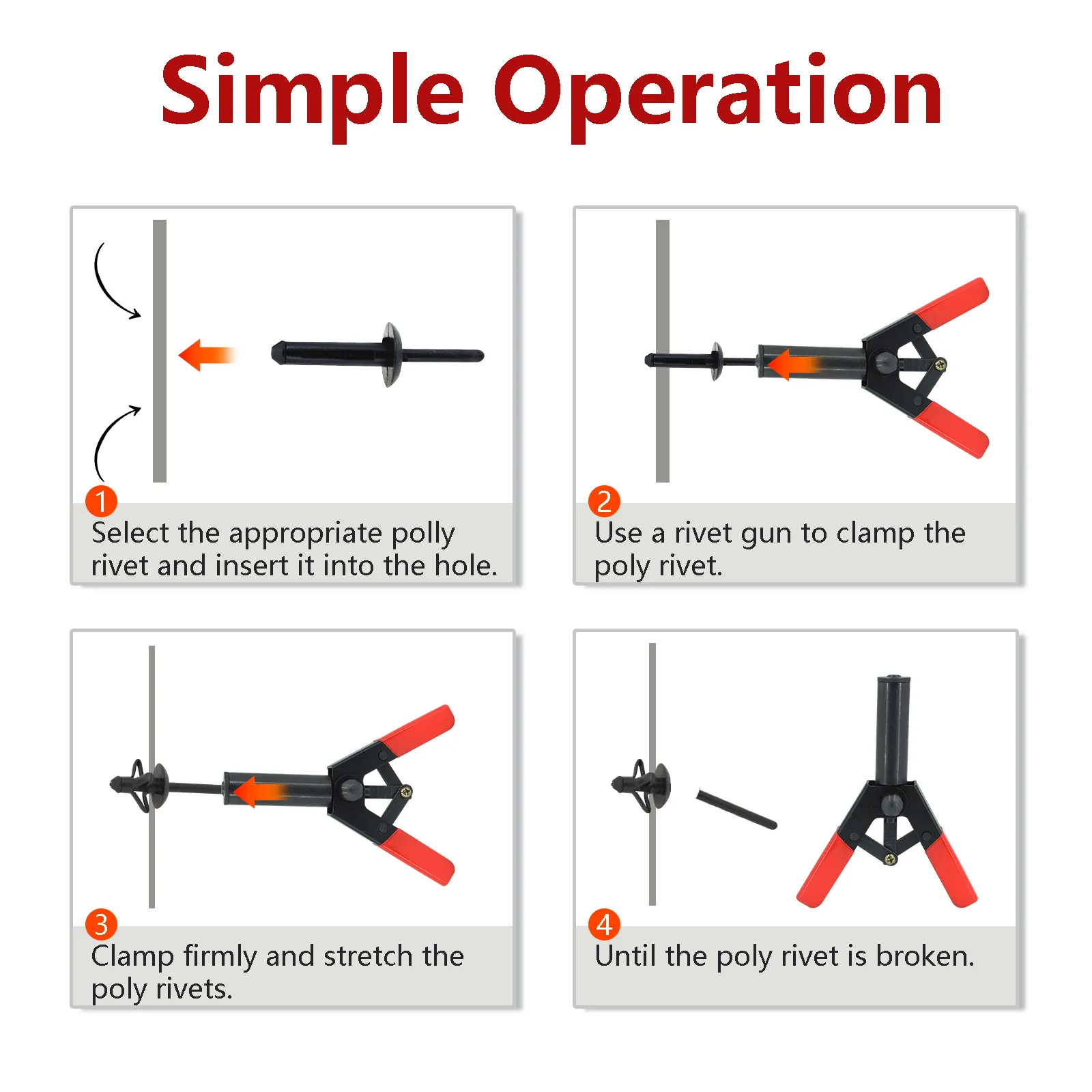 Simple Operation

1
Select the appropriate polly rivet and insert it into the hole.

2
Use a rivet gun to clamp the poly rivet.

3
Clamp firmly and stretch the poly rivets.

4
Until the poly rivet is broken.