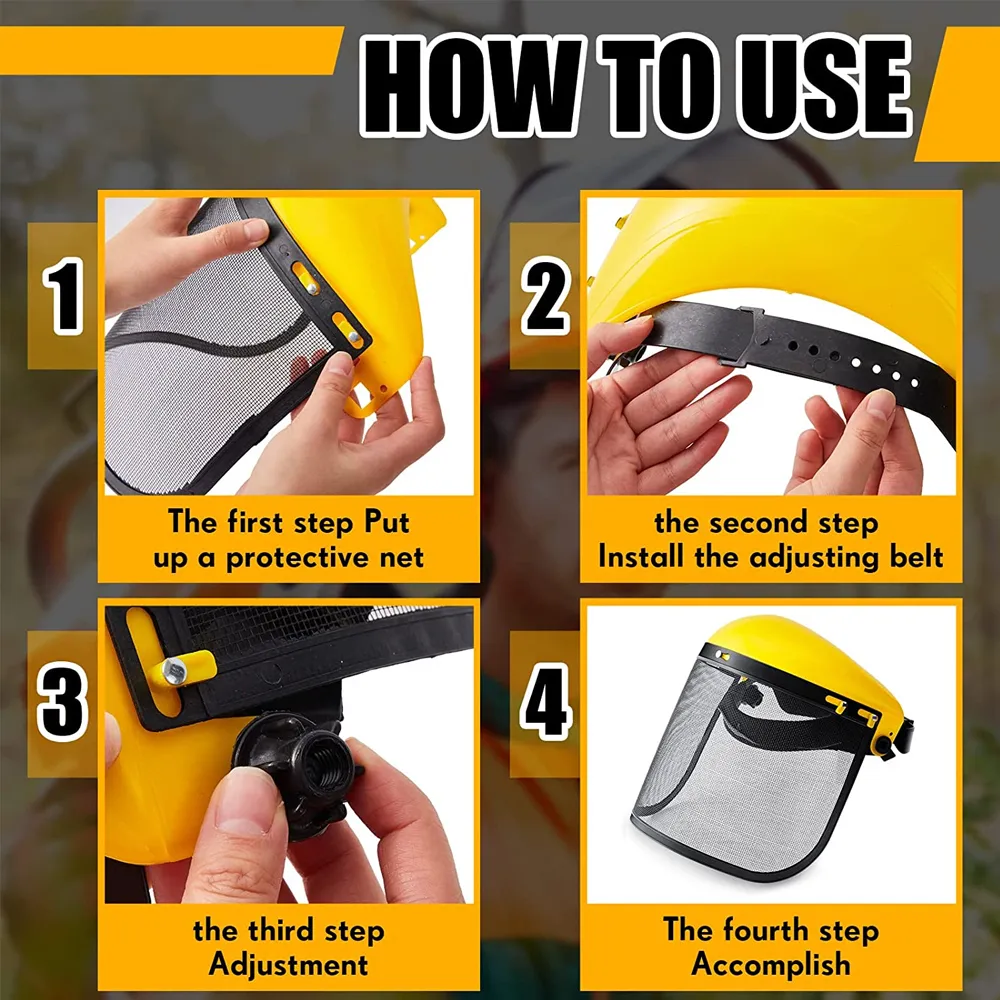 HOW TO USE

1

The first step Put up a protective net

2

the second step Install the adjusting belt

3

the third step Adjustment

4

The fourth step Accomplish