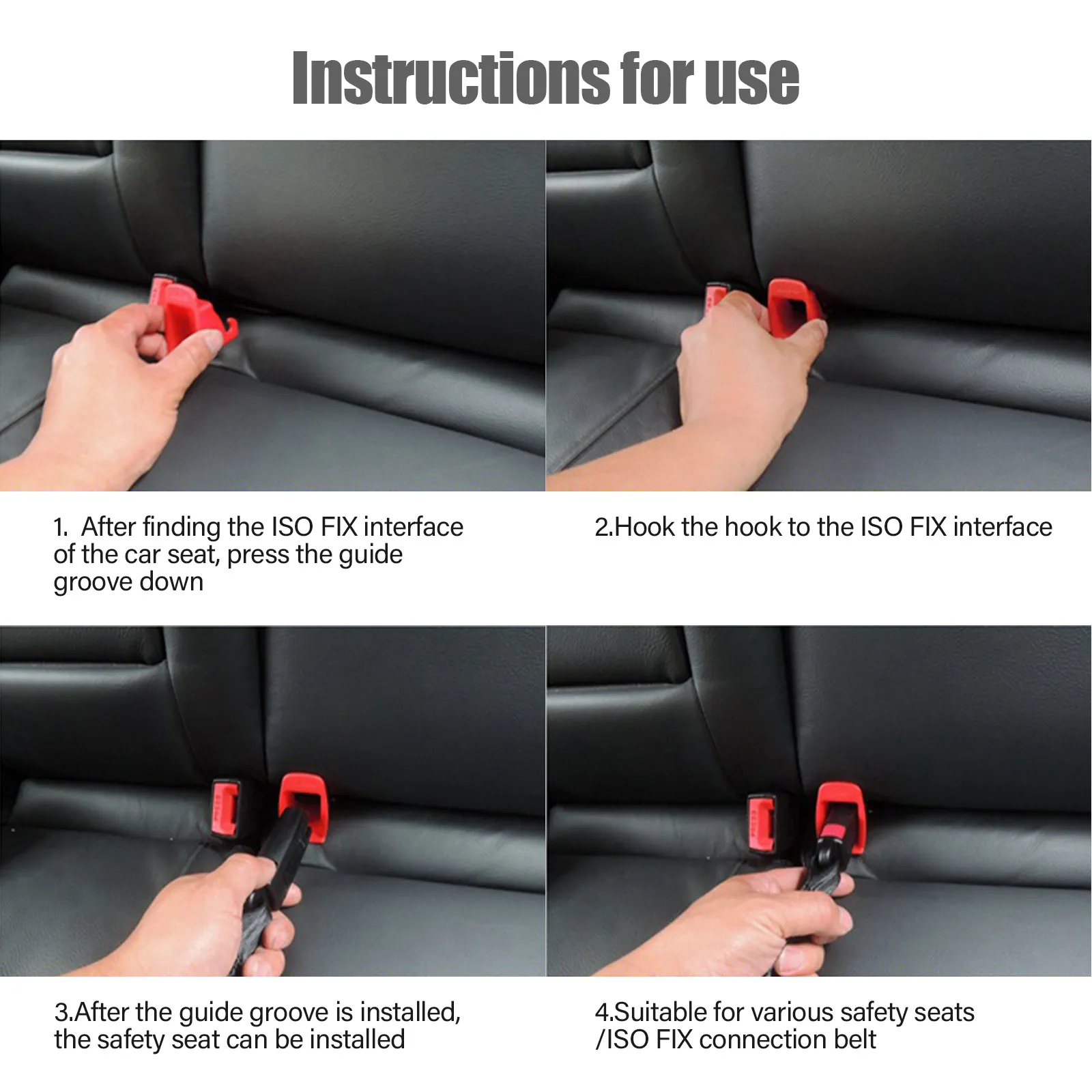 Instructions for use

1. After finding the ISO FIX interface of the car seat, press the guide groove down

2.Hook the hook to the ISO FIX interface

3.After the guide groove is installed, the safety seat can be installed

4.Suitable for various safety seats /ISO FIX connection belt