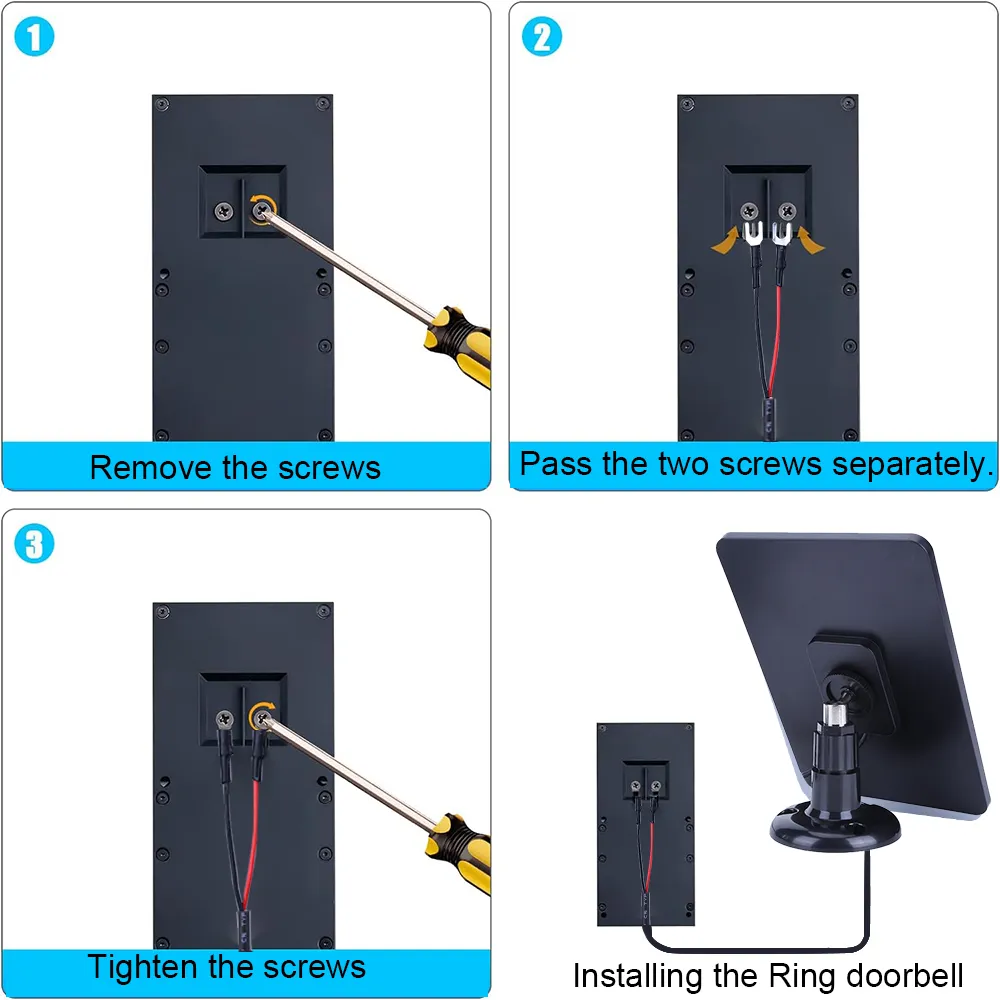 1

Remove the screws

2

Pass the two screws separately.

3

Tighten the screws

Installing the Ring doorbell