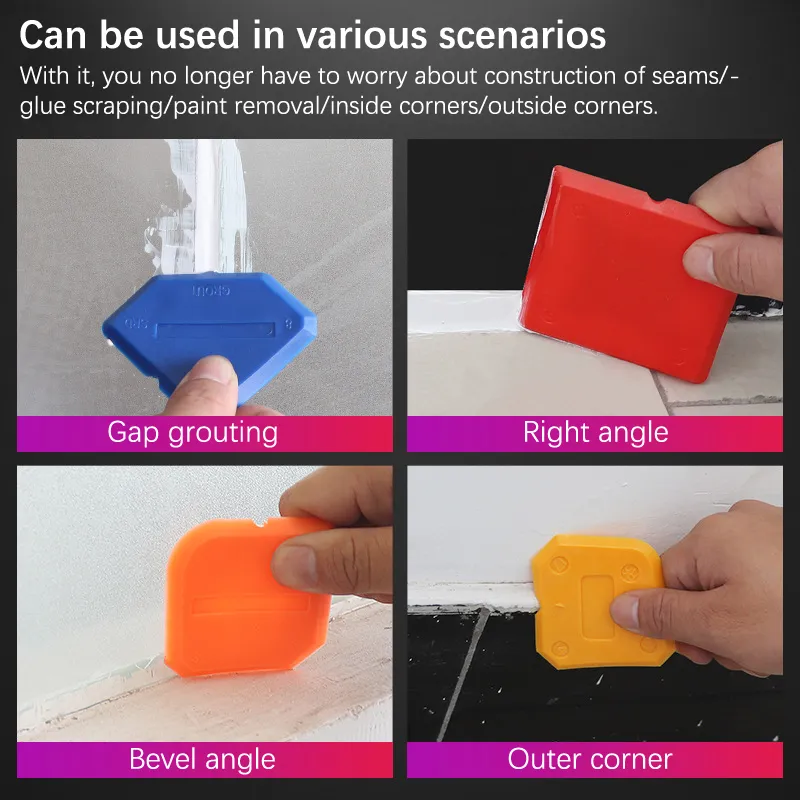 Can be used in various scenarios

With it, you no longer have to worry about construction of seams/-glue scraping/paint removal/inside corners/outside corners.

GROUT

Gap grouting

Right angle

Bevel angle

Outer corner