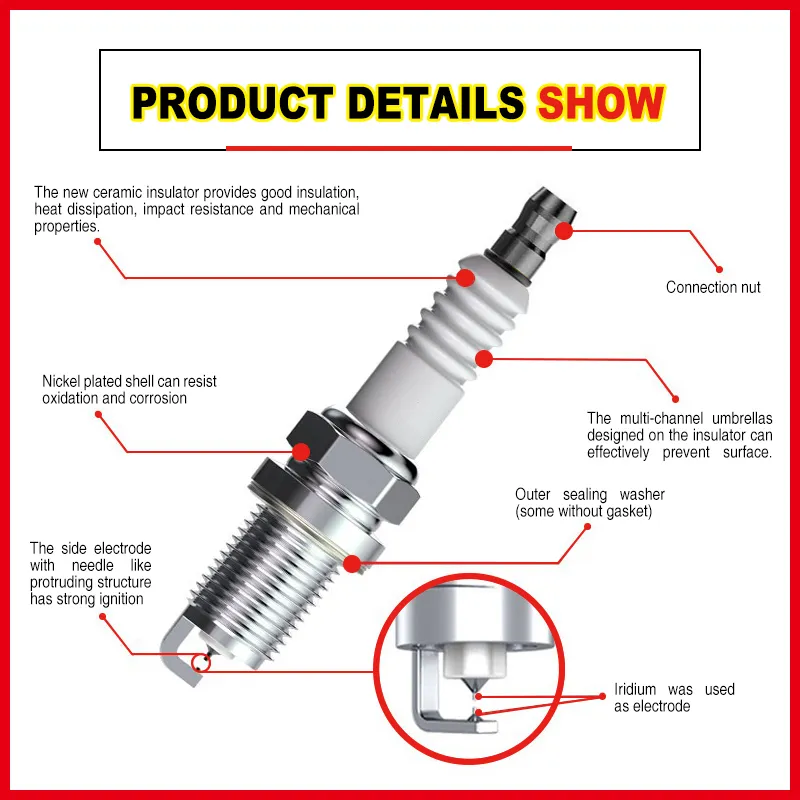 PRODUCT DETAILS SHOW

The new ceramic insulator provides good insulation, heat dissipation, impact resistance and mechanical properties.

Connection nut

Nickel plated shell can resist oxidation and corrosion

The multi-channel umbrellas designed on the insulator can effectively prevent surface.

Outer sealing washer (some without gasket)

The side electrode with needle like protruding structure has strong ignition

Iridium was used as electrode