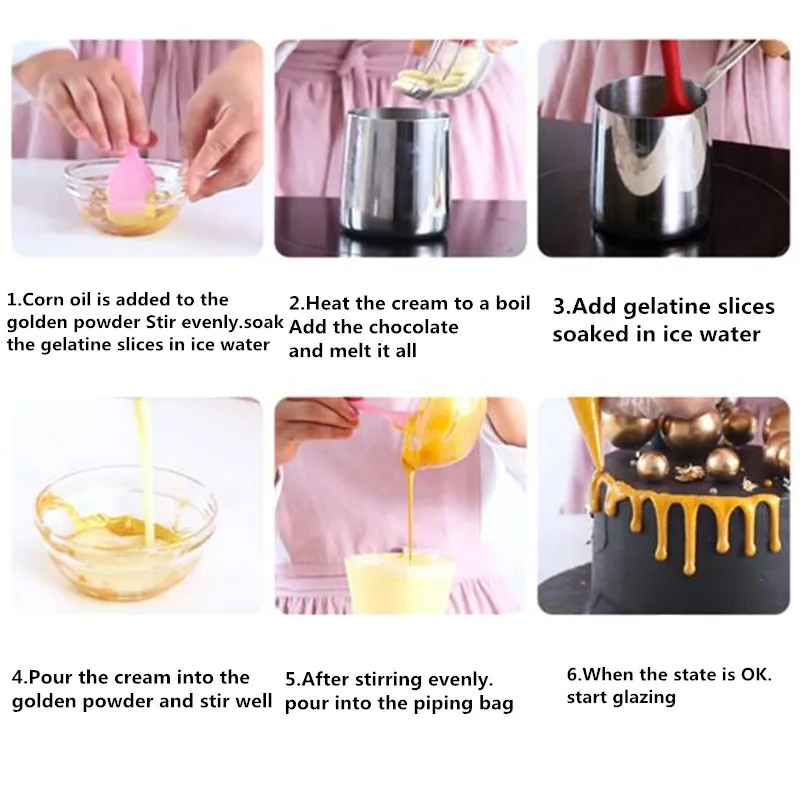 1.Corn oil is added to the golden powder Stir evenly.soak the gelatine slices in ice water

2.Heat the cream to a boil Add the chocolate and melt it all

3.Add gelatine slices soaked in ice water

4.Pour the cream into the golden powder and stir well

5.After stirring evenly. pour into the piping bag

6.When the state is OK. start glazing