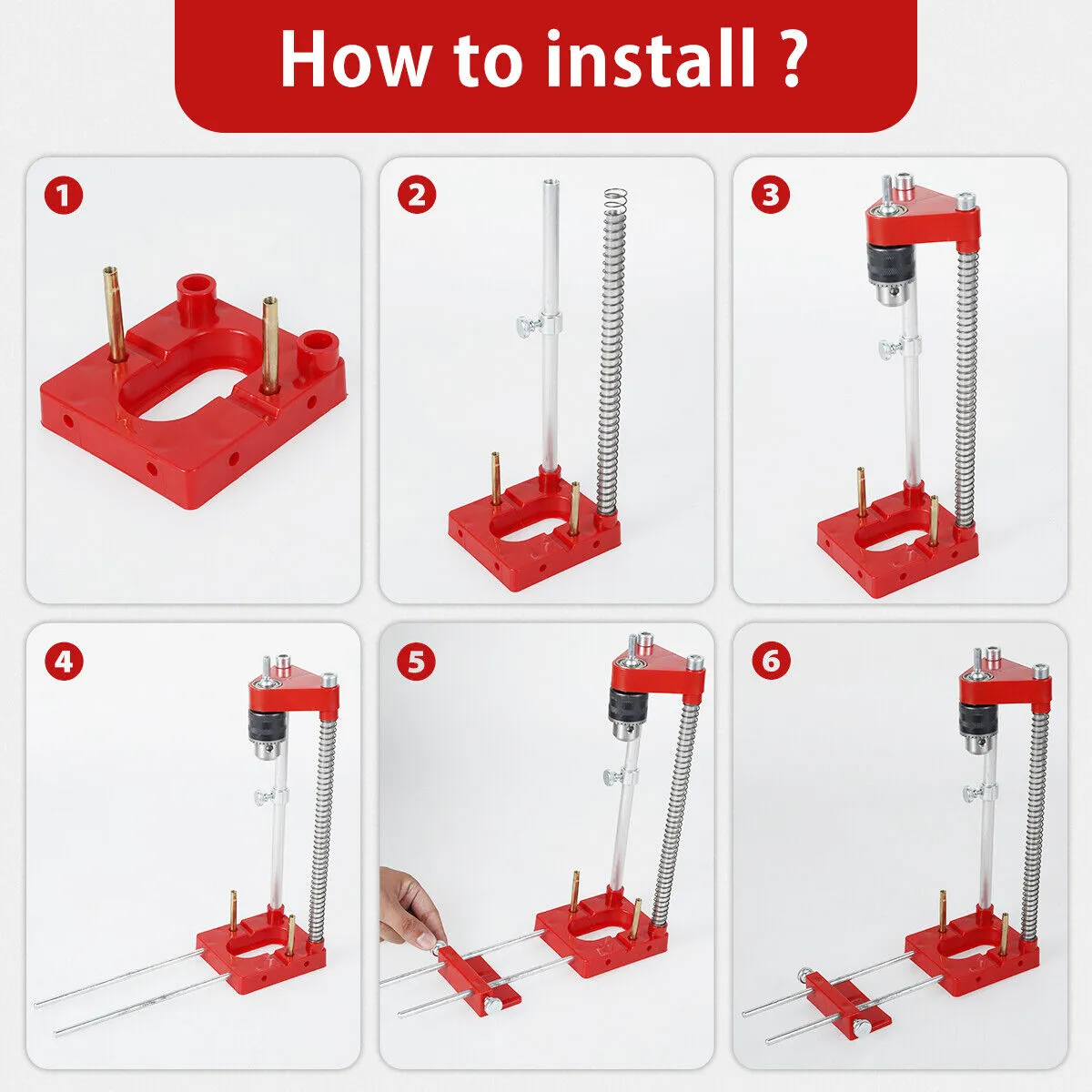 How to install ?

1

2

3

4

5

6