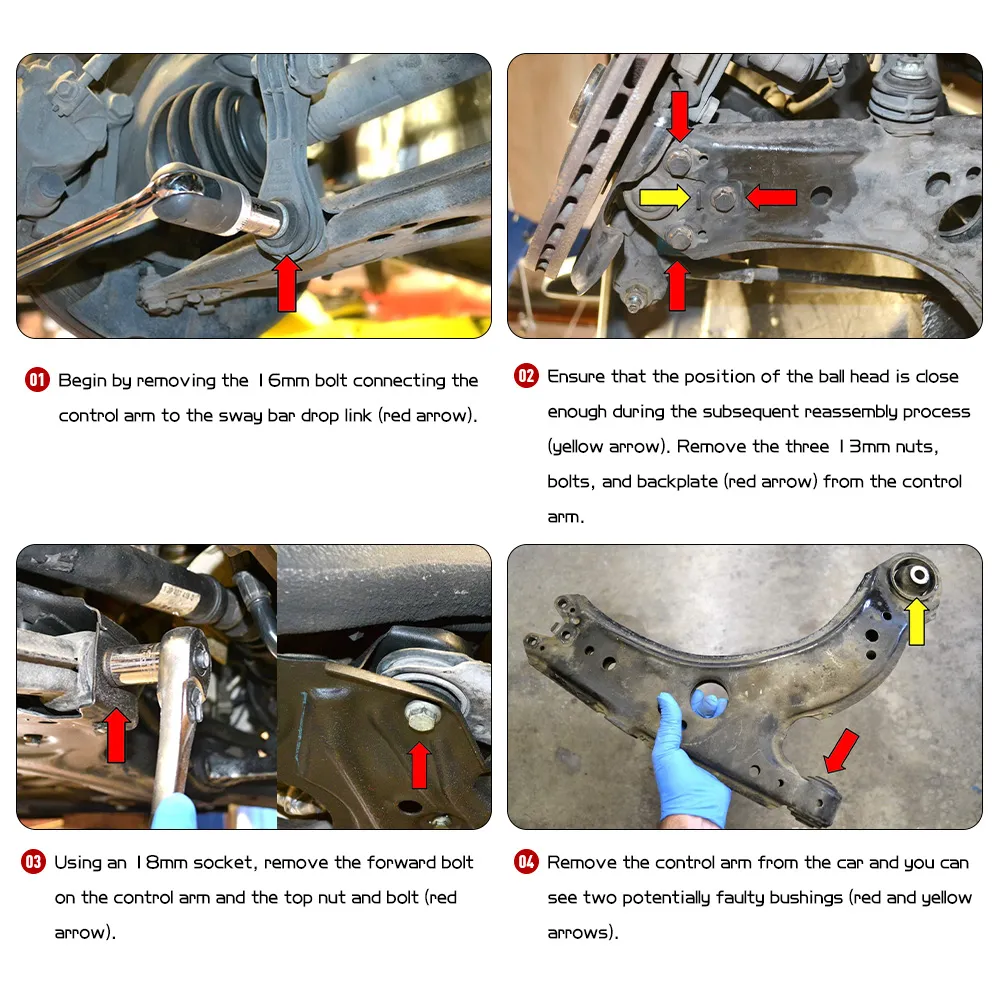 01 Begin by removing the 16mm bolt connecting the control arm to the sway bar drop link (red arrow).

02 Ensure that the position of the ball head is close enough during the subsequent reassembly process (yellow arrow). Remove the three 13mm nuts, bolts, and backplate (red arrow) from the control arm.

03 Using an 18mm socket, remove the forward bolt on the control arm and the top nut and bolt (red arrow).

04 Remove the control arm from the car and you can see two potentially faulty bushings (red and yellow arrows).