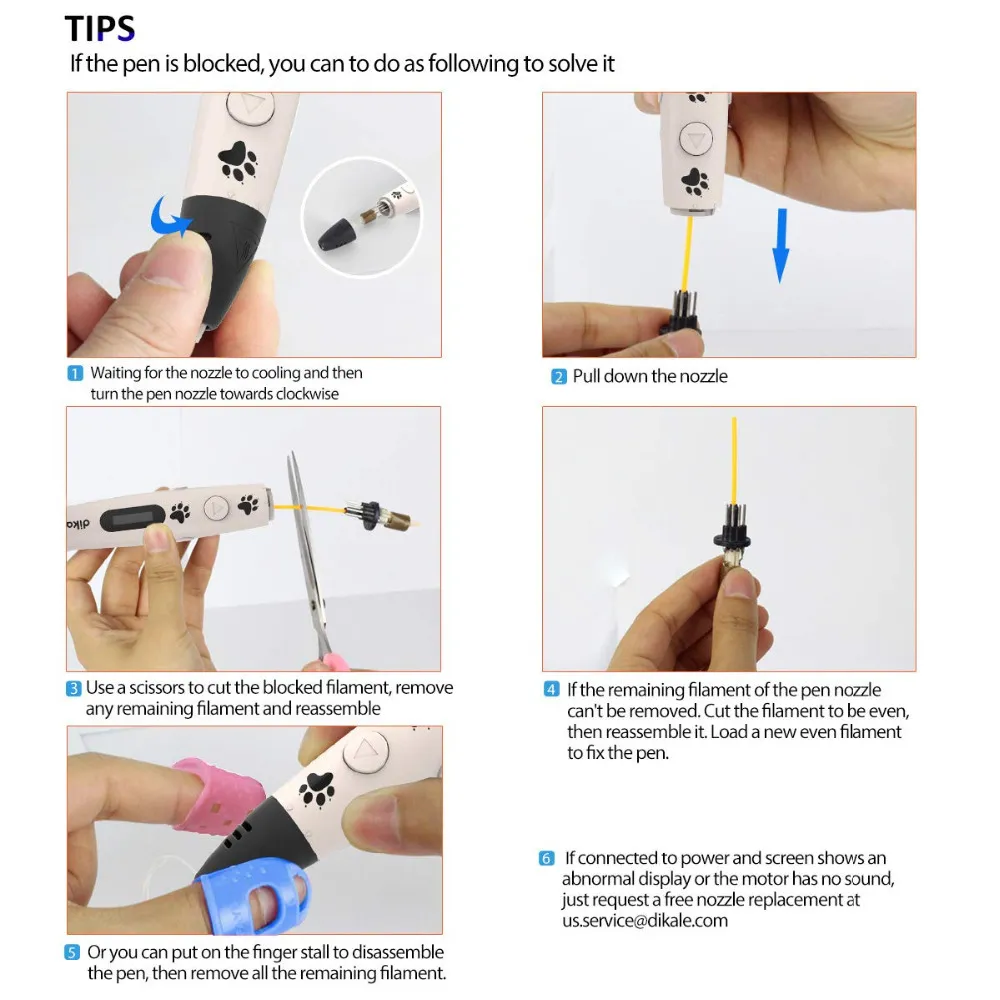 TIPS
If the pen is blocked, you can to do as following to solve it

1 Waiting for the nozzle to cooling and then turn the pen nozzle towards clockwise

2 Pull down the nozzle

dika

3 Use a scissors to cut the blocked filament, remove any remaining filament and reassemble

4 If the remaining filament of the pen nozzle can't be removed. Cut the filament to be even, then reassemble it. Load a new even filament to fix the pen.

5 Or you can put on the finger stall to disassemble the pen, then remove all the remaining filament.

6 If connected to power and screen shows an abnormal display or the motor has no sound, just request a free nozzle replacement at us.service@dikale.com