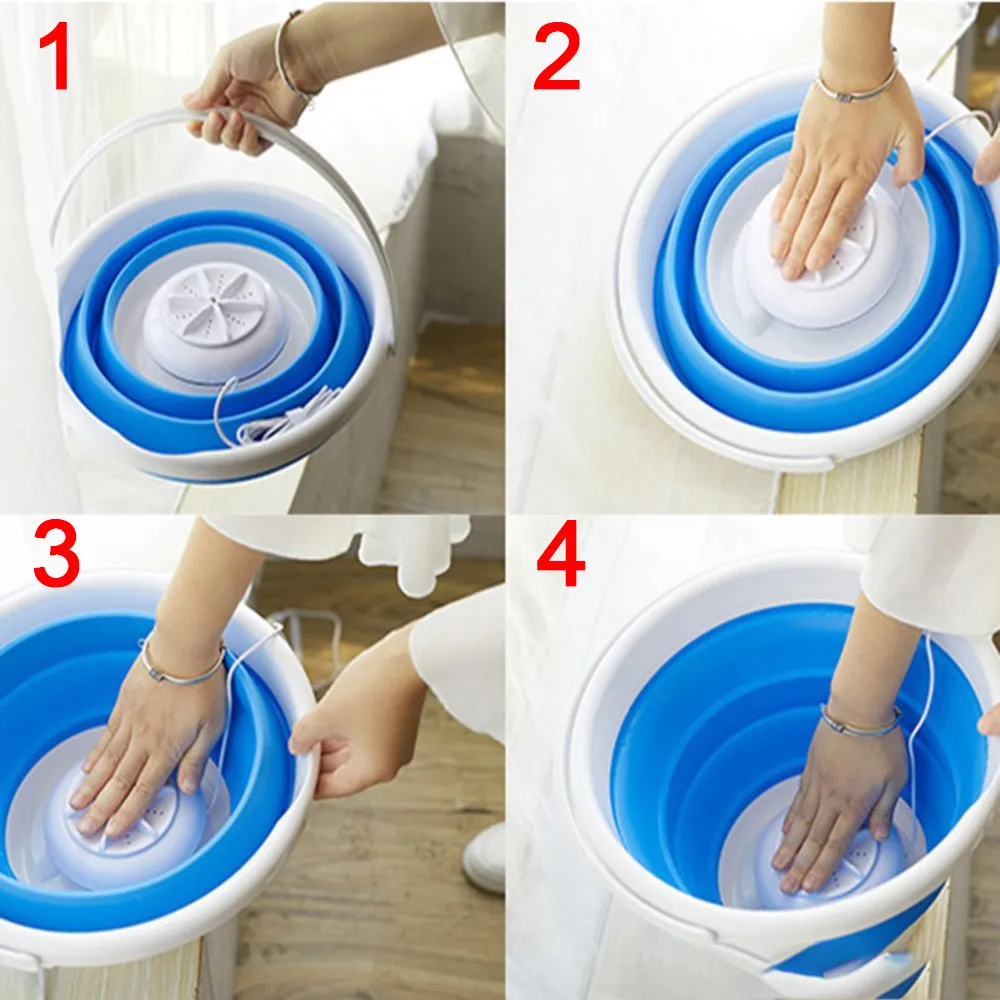 1

2

3

4