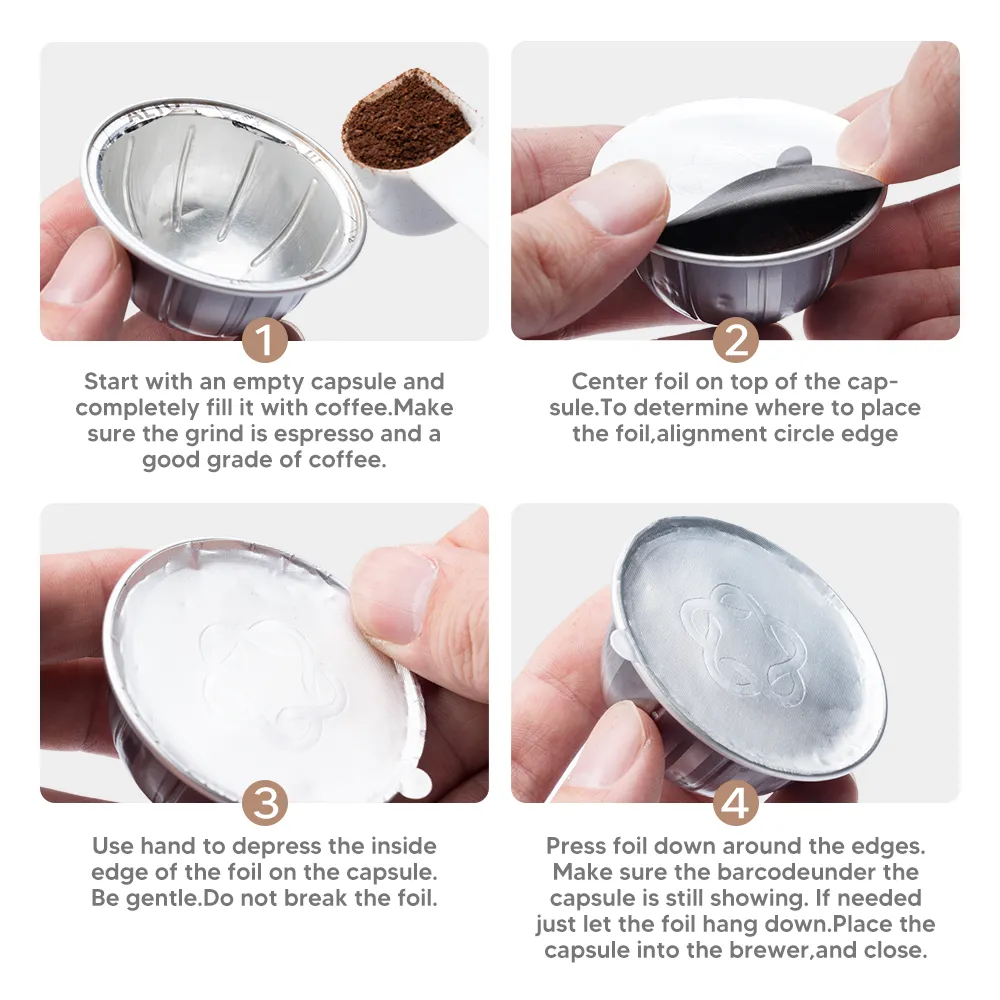 1

Start with an empty capsule and completely fill it with coffee.Make sure the grind is espresso and a good grade of coffee.

2

Center foil on top of the capsule.To determine where to place the foil,alignment circle edge

3

Use hand to depress the inside edge of the foil on the capsule. Be gentle.Do not break the foil.

4

Press foil down around the edges. Make sure the barcodeunder the capsule is still showing. If needed just let the foil hang down.Place the capsule into the brewer,and close.