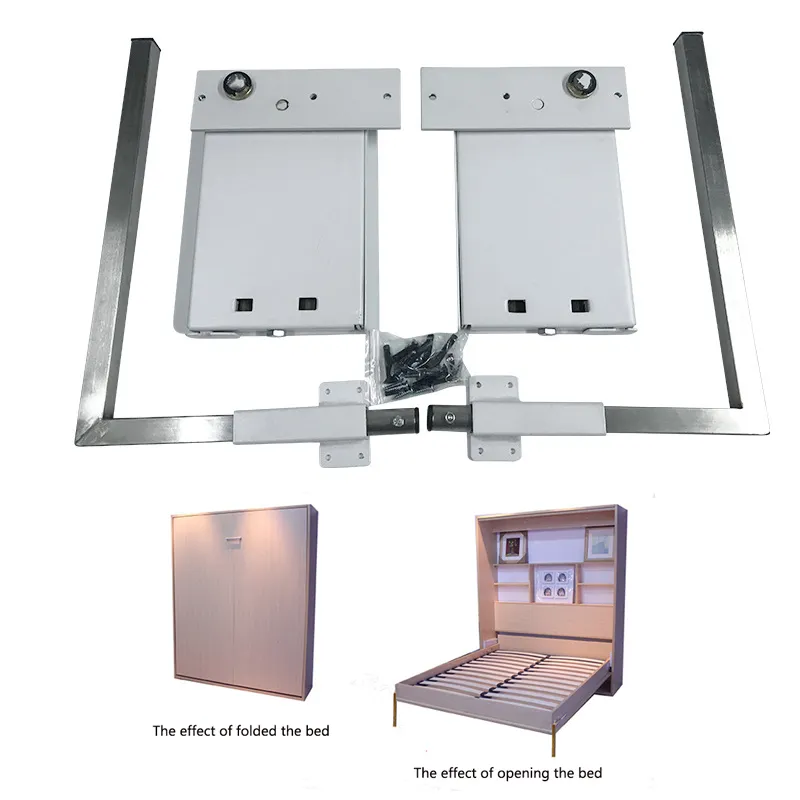 The effect of folded the bed

The effect of opening the bed