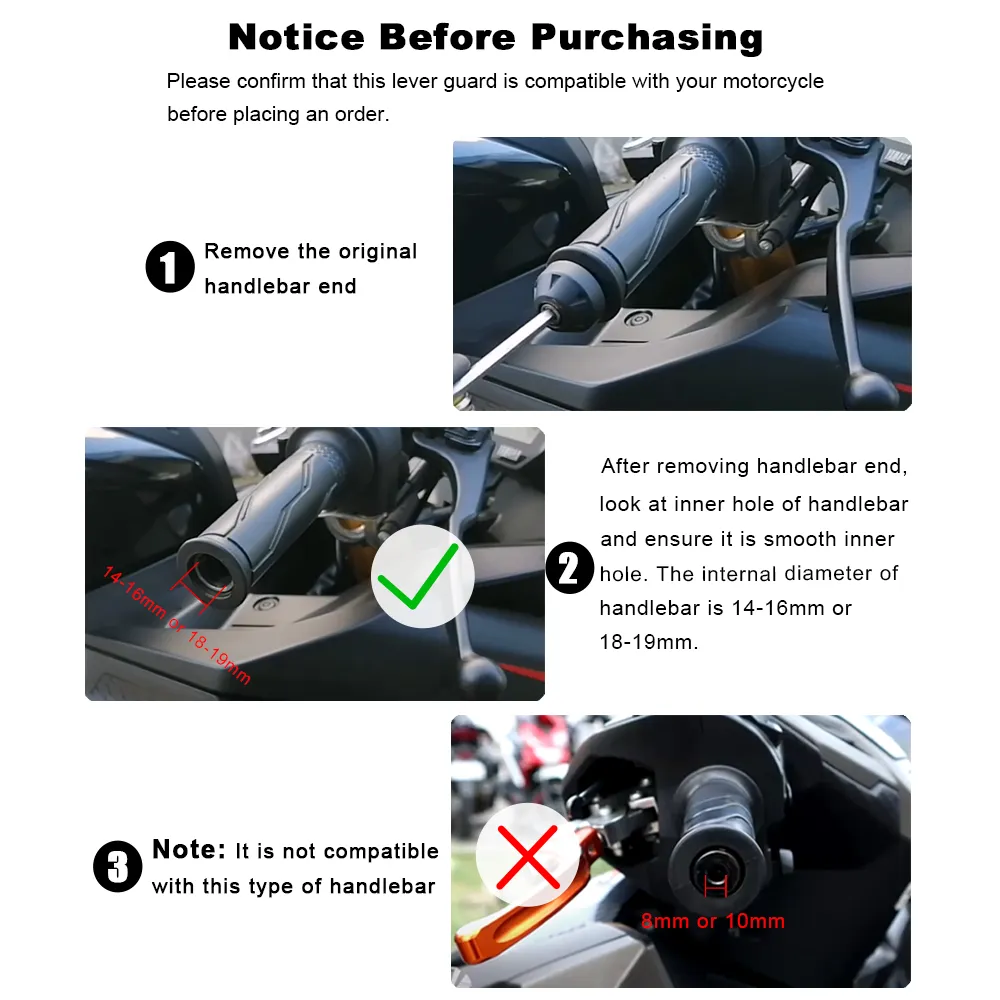 Notice Before Purchasing

Please confirm that this lever guard is compatible with your motorcycle before placing an order.

1 Remove the original handlebar end

14-16mm or 18-19mm

2 After removing handlebar end, look at inner hole of handlebar and ensure it is smooth inner hole. The internal diameter of handlebar is 14-16mm or 18-19mm.

3 Note: It is not compatible with this type of handlebar

8mm or 10mm