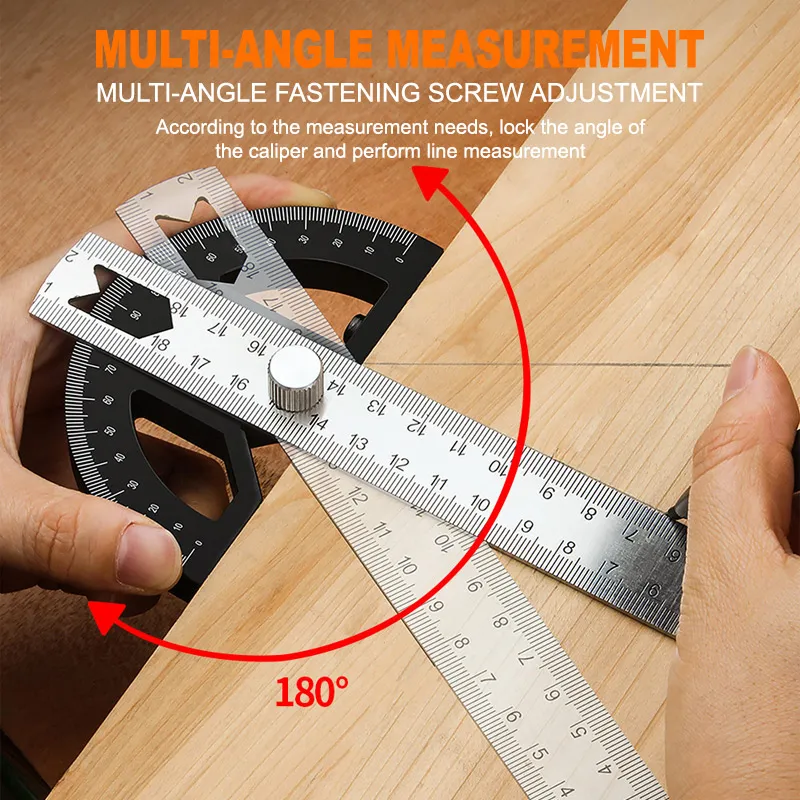 MULTI-ANGLE MEASUREMENT
MULTI-ANGLE FASTENING SCREW ADJUSTMENT
According to the measurement needs, lock the angle of the caliper and perform line measurement

180°