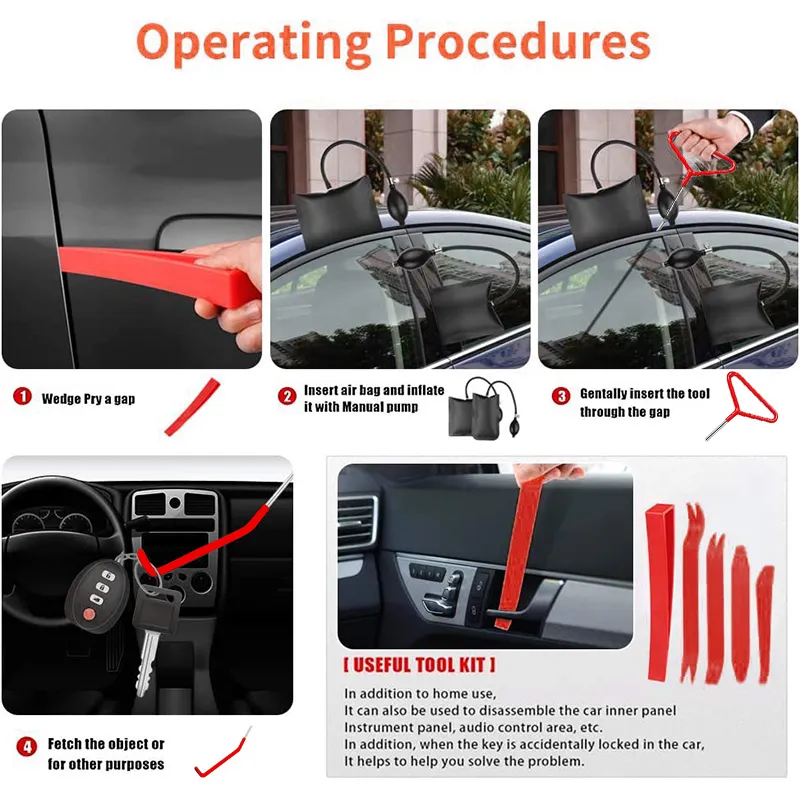 Operating Procedures

1 Wedge Pry a gap

2 Insert air bag and inflate it with Manual pump

3 Gentally insert the tool through the gap

4 Fetch the object or for other purposes

[ USEFUL TOOL KIT ]

In addition to home use,
It can also be used to disassemble the car inner panel
Instrument panel, audio control area, etc.
In addition, when the key is accidentally locked in the car,
It helps to help you solve the problem.