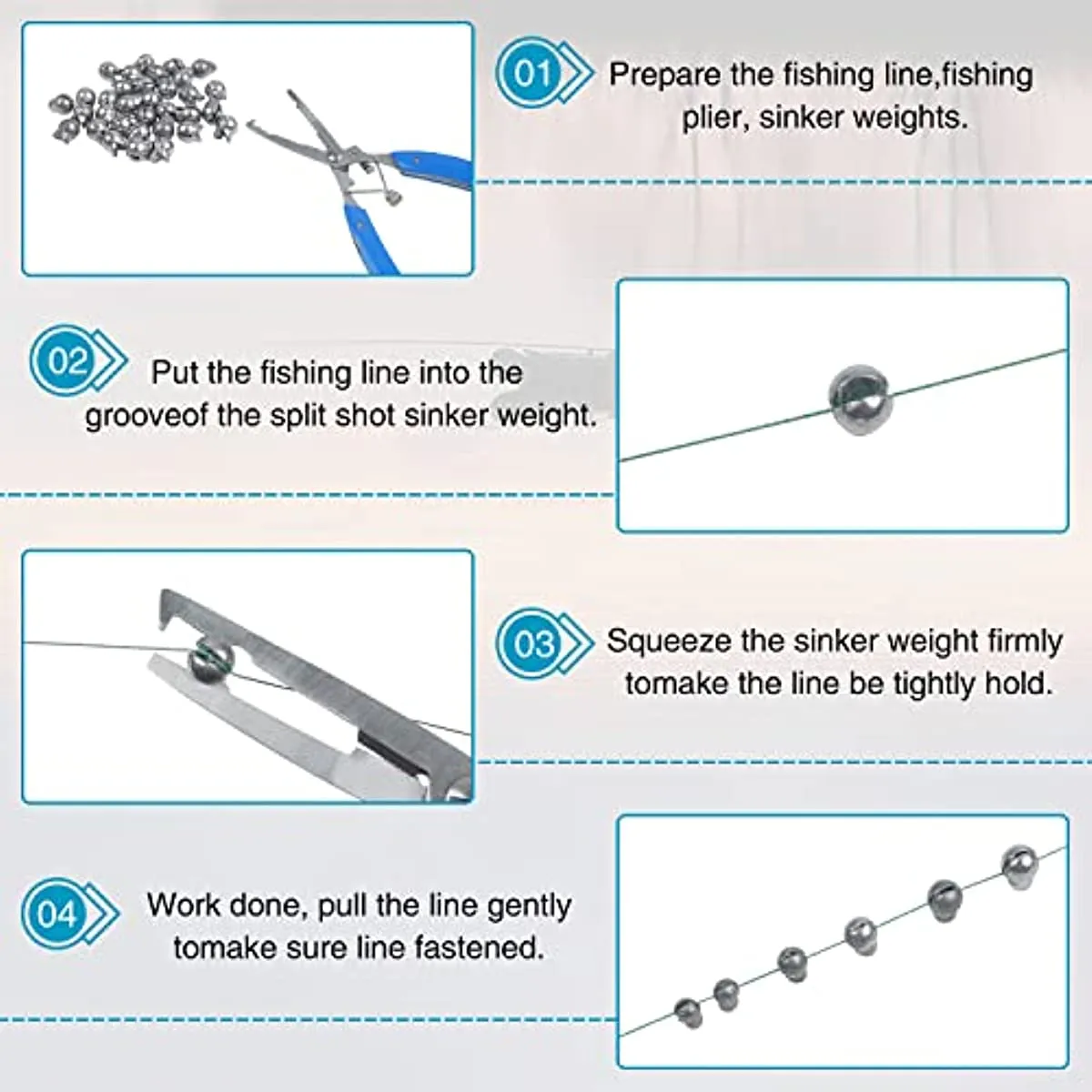 01 Prepare the fishing line,fishing plier, sinker weights.

02 Put the fishing line into the grooveof the split shot sinker weight.

03 Squeeze the sinker weight firmly tomake the line be tightly hold.

04 Work done, pull the line gently tomake sure line fastened.