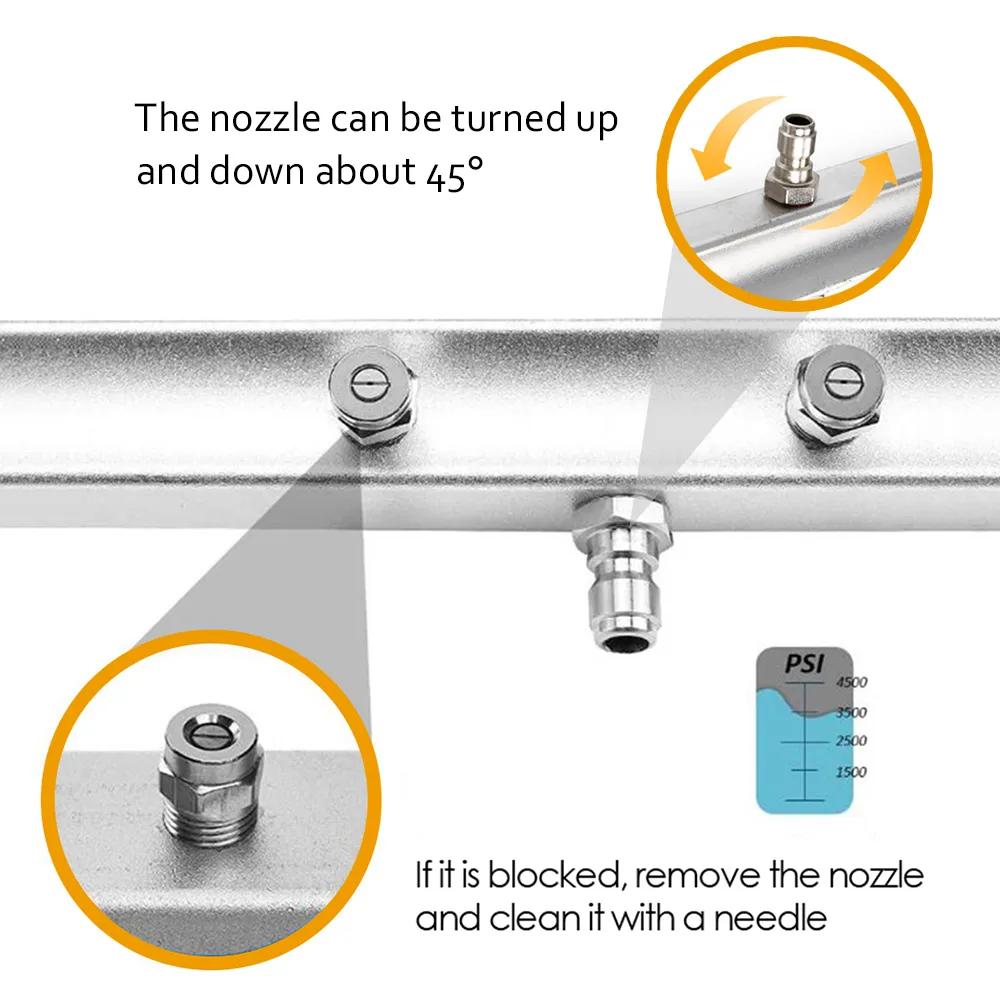 The nozzle can be turned up and down about 45°

PSI
4500
3500
2500
1500

If it is blocked, remove the nozzle and clean it with a needle