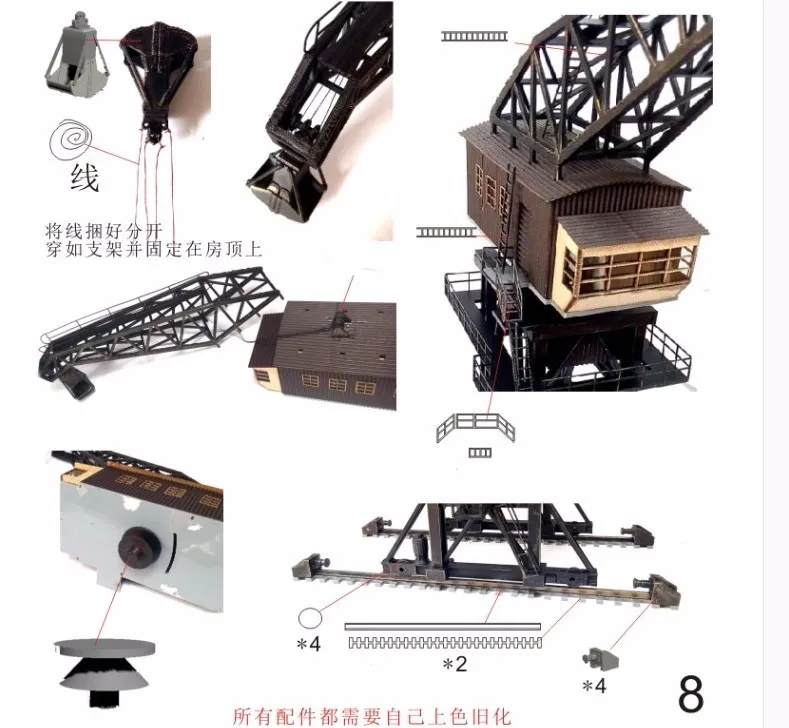 线

将线捆好分开
穿如支架并固定在房顶上

*4

*2

*4

8

所有配件都需要自己上色旧化