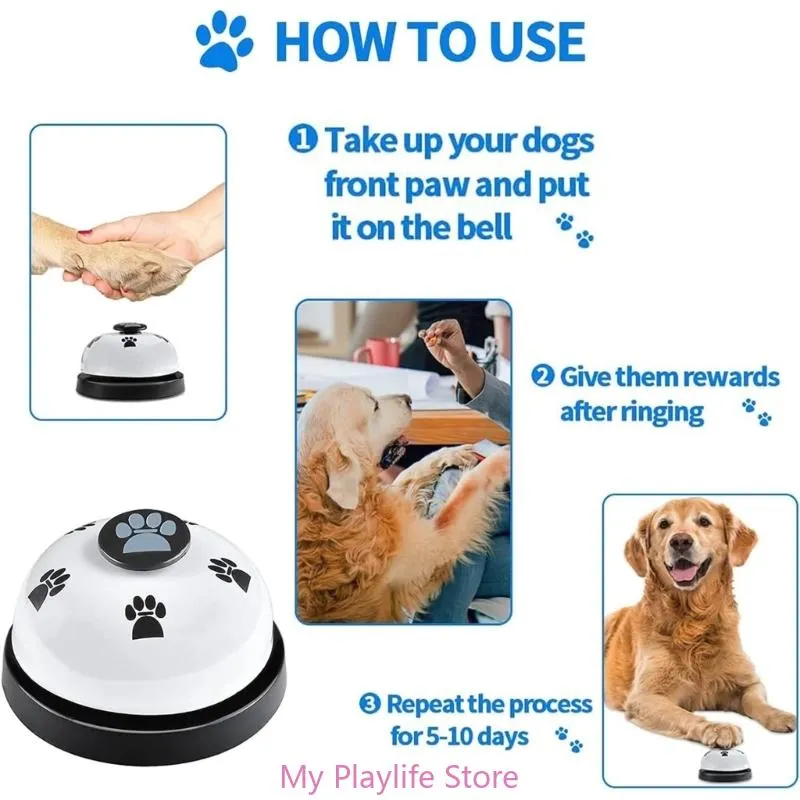 HOW TO USE

1 Take up your dogs front paw and put it on the bell

2 Give them rewards after ringing

3 Repeat the process for 5-10 days

My Playlife Store