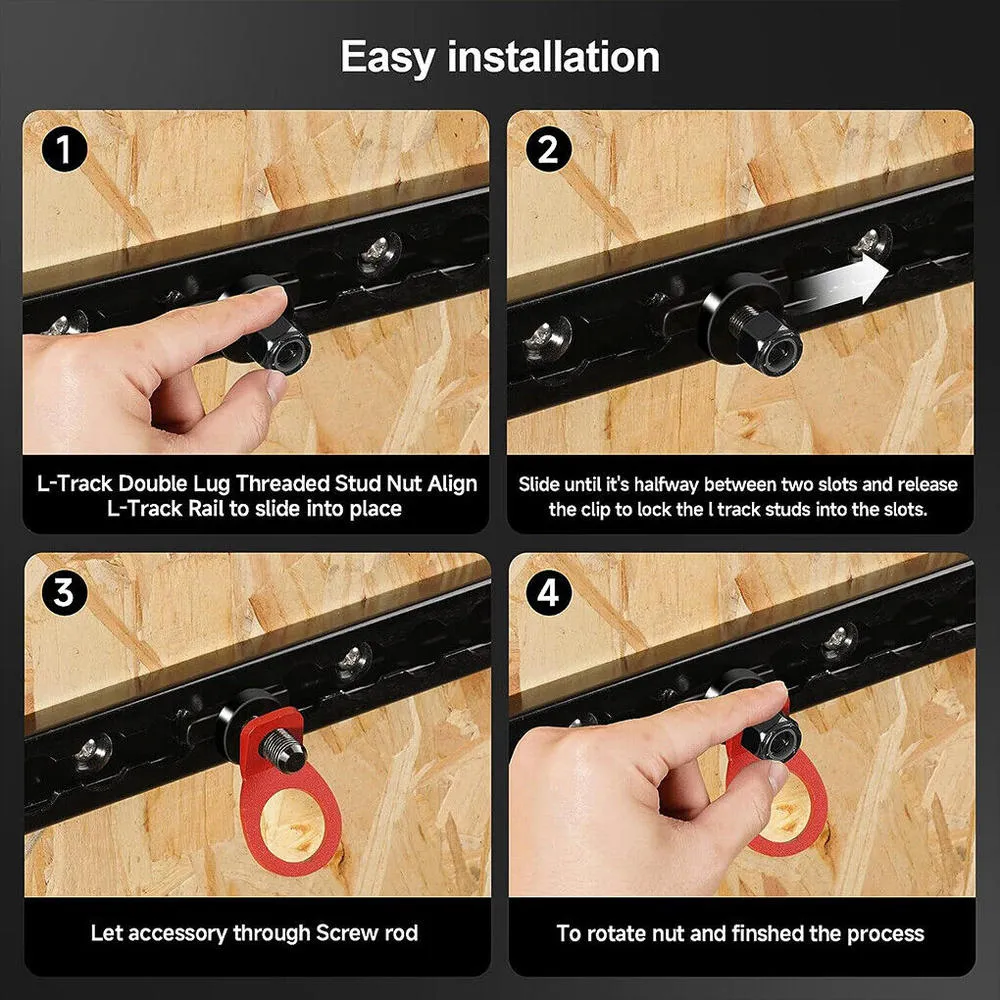 Easy installation

1

L-Track Double Lug Threaded Stud Nut Align L-Track Rail to slide into place

2

Slide until it's halfway between two slots and release the clip to lock the l track studs into the slots.

3

Let accessory through Screw rod

4

To rotate nut and finshed the process