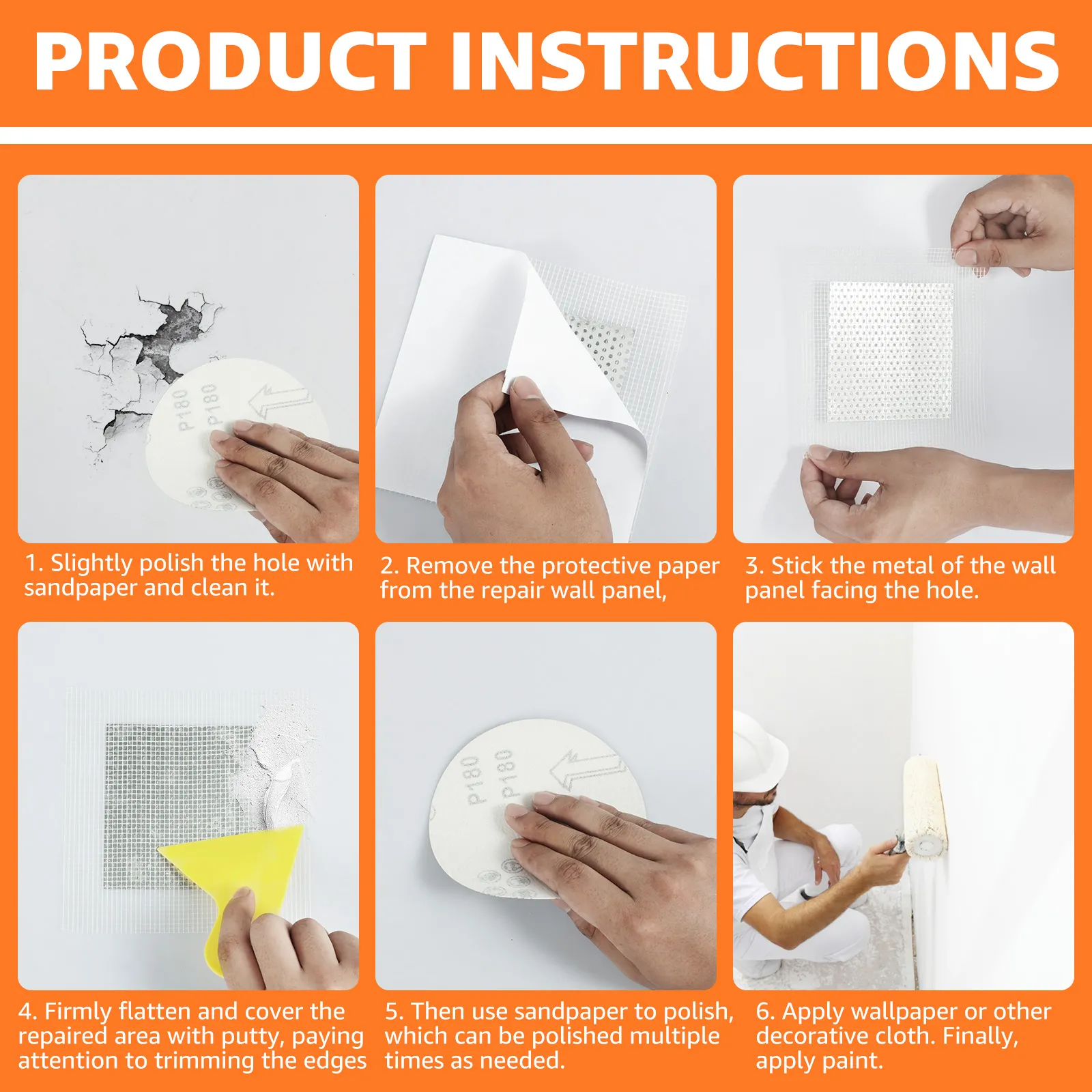 PRODUCT INSTRUCTIONS

P180 P180

1. Slightly polish the hole with sandpaper and clean it.

2. Remove the protective paper from the repair wall panel,

3. Stick the metal of the wall panel facing the hole.

P180 P180

4. Firmly flatten and cover the repaired area with putty, paying attention to trimming the edges

5. Then use sandpaper to polish, which can be polished multiple times as needed.

6. Apply wallpaper or other decorative cloth. Finally, apply paint.