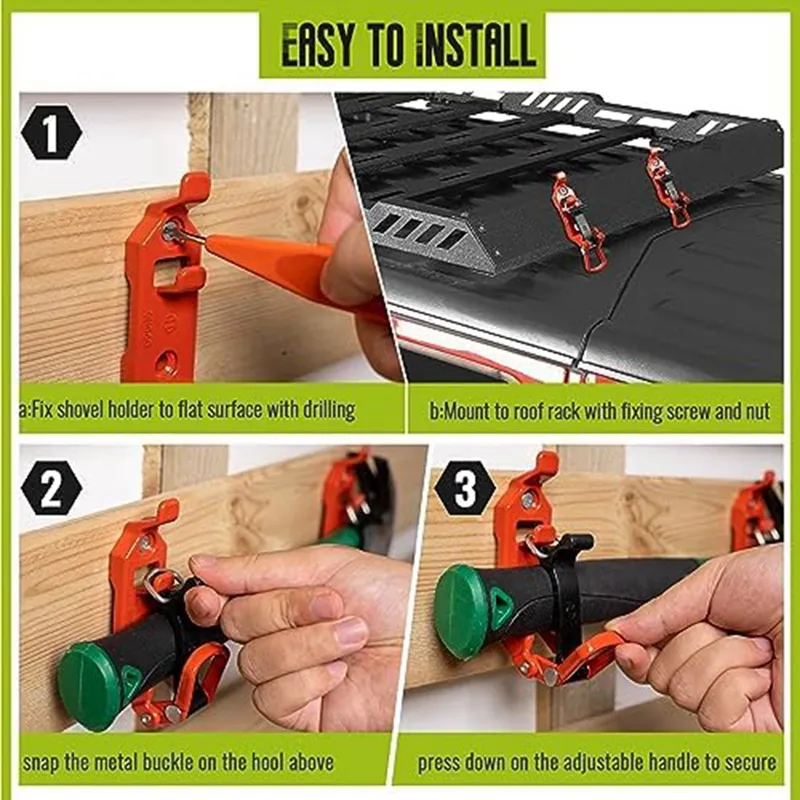 EASY TO INSTALL

1

a:Fix shovel holder to flat surface with drilling

b:Mount to roof rack with fixing screw and nut

2

snap the metal buckle on the hool above

3

press down on the adjustable handle to secure