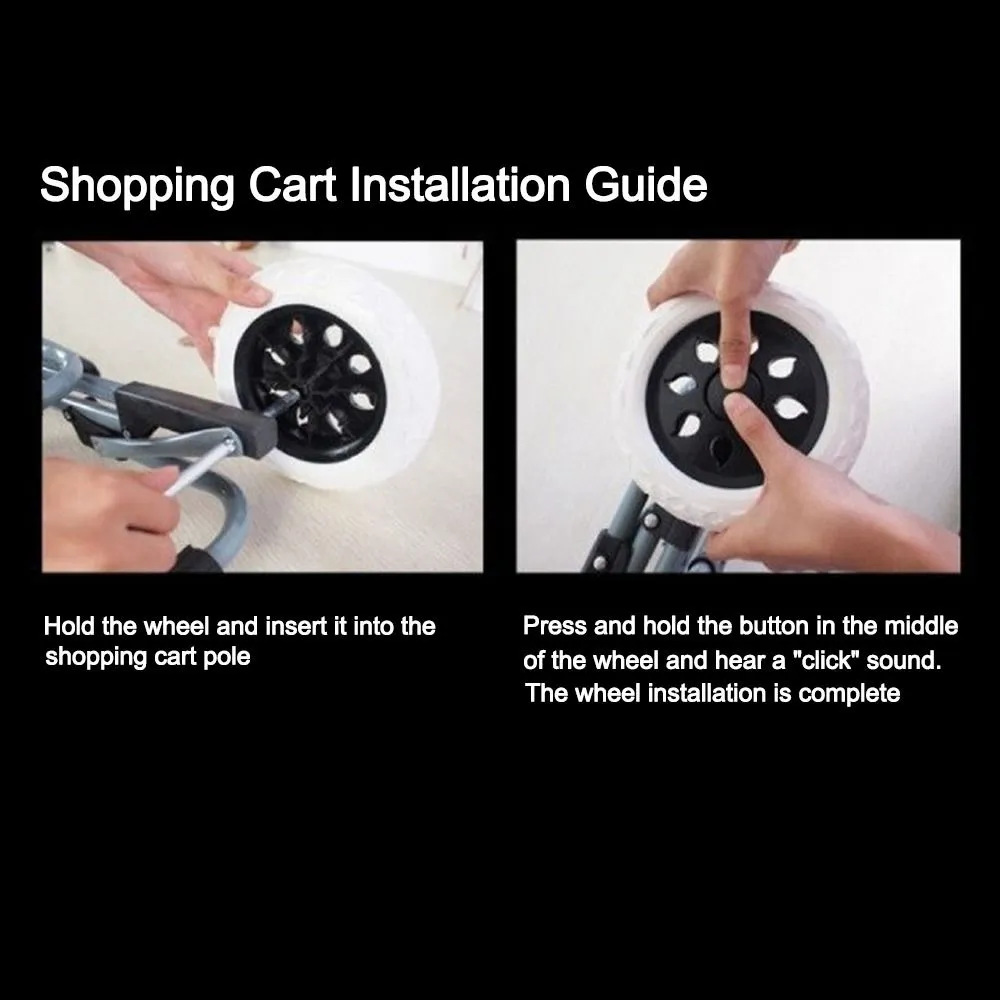 Shopping Cart Installation Guide

Hold the wheel and insert it into the shopping cart pole

Press and hold the button in the middle of the wheel and hear a "click" sound. The wheel installation is complete