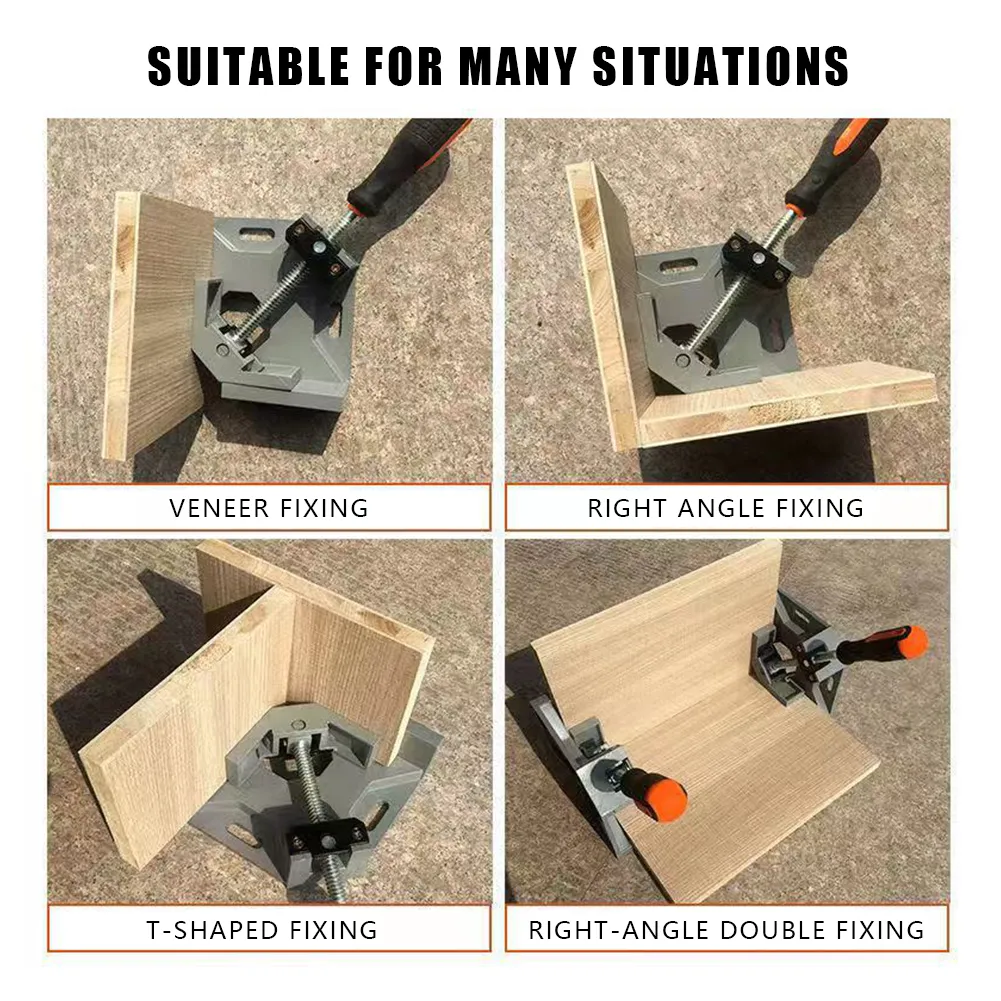 SUITABLE FOR MANY SITUATIONS

VENEER FIXING

RIGHT ANGLE FIXING

T-SHAPED FIXING

RIGHT-ANGLE DOUBLE FIXING