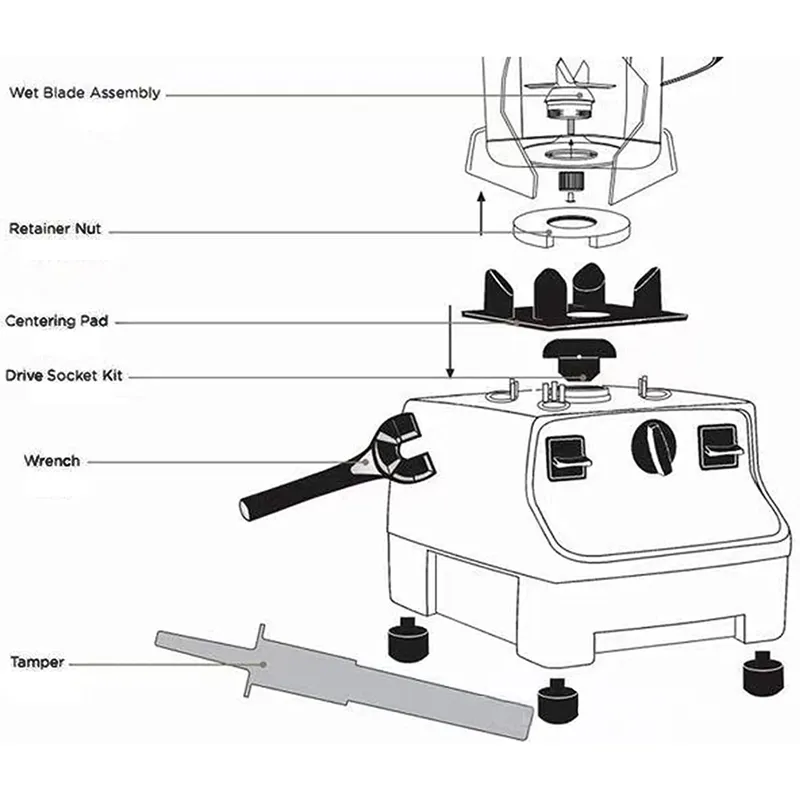 Wet Blade Assembly

Retainer Nut

Centering Pad

Drive Socket Kit

Wrench

Tamper