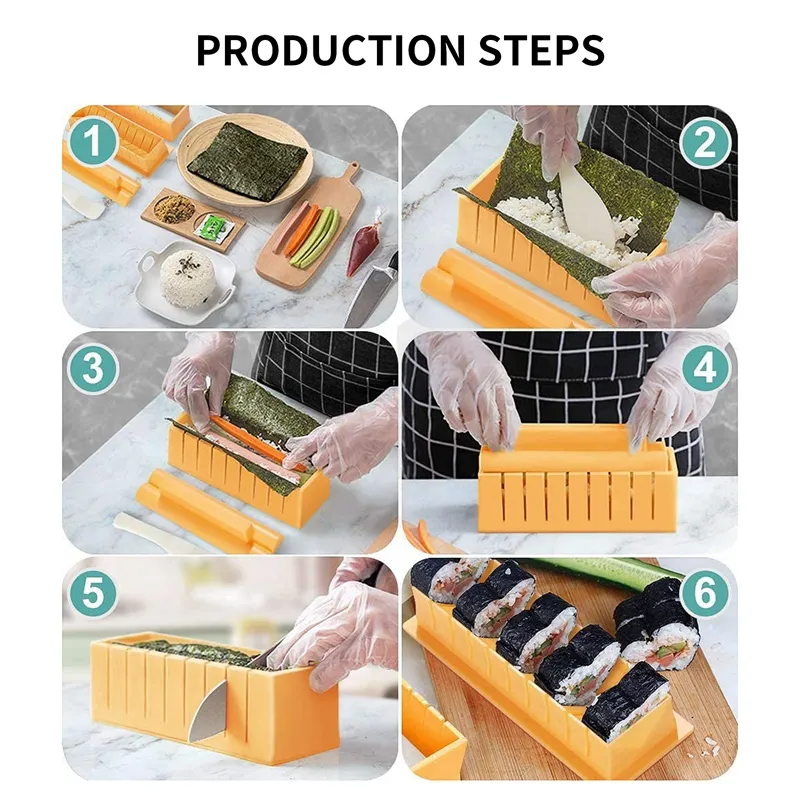 PRODUCTION STEPS

1

2

3

4

5

6