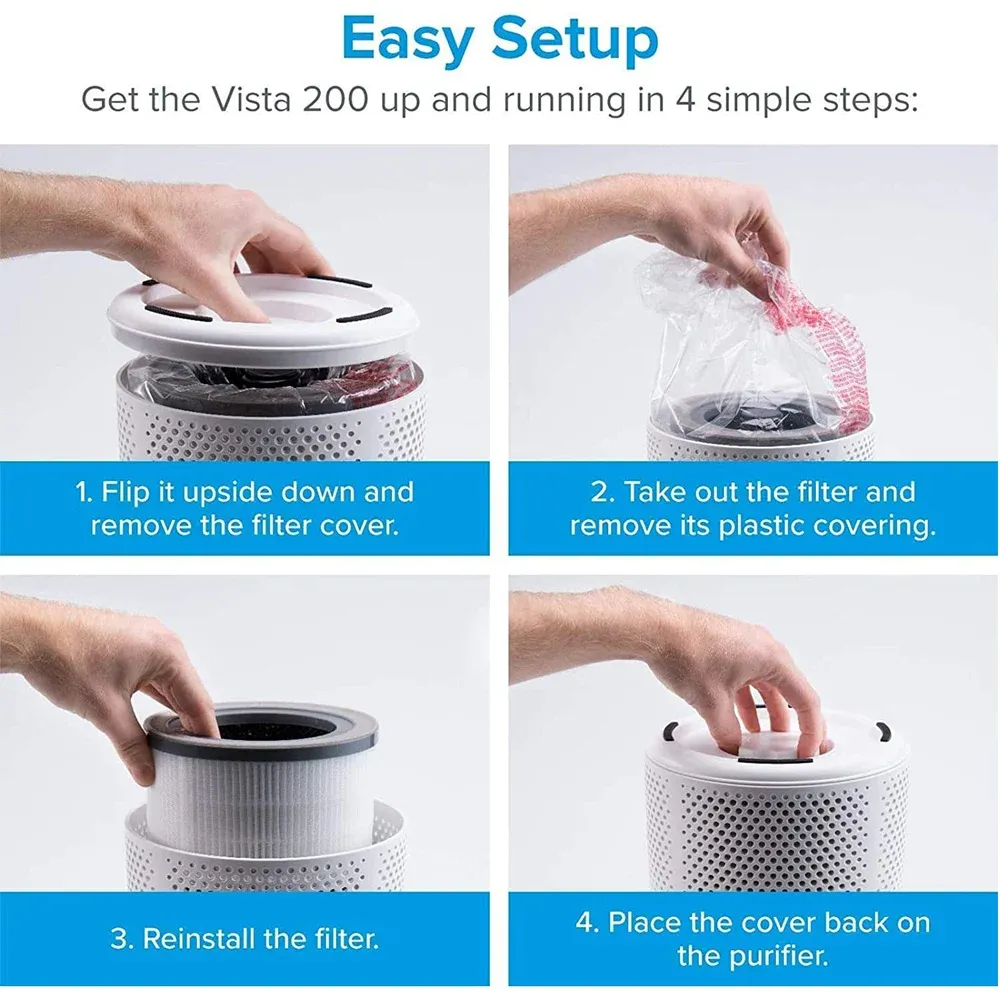 Easy Setup

Get the Vista 200 up and running in 4 simple steps:

1. Flip it upside down and remove the filter cover.

2. Take out the filter and remove its plastic covering.

3. Reinstall the filter.

4. Place the cover back on the purifier.