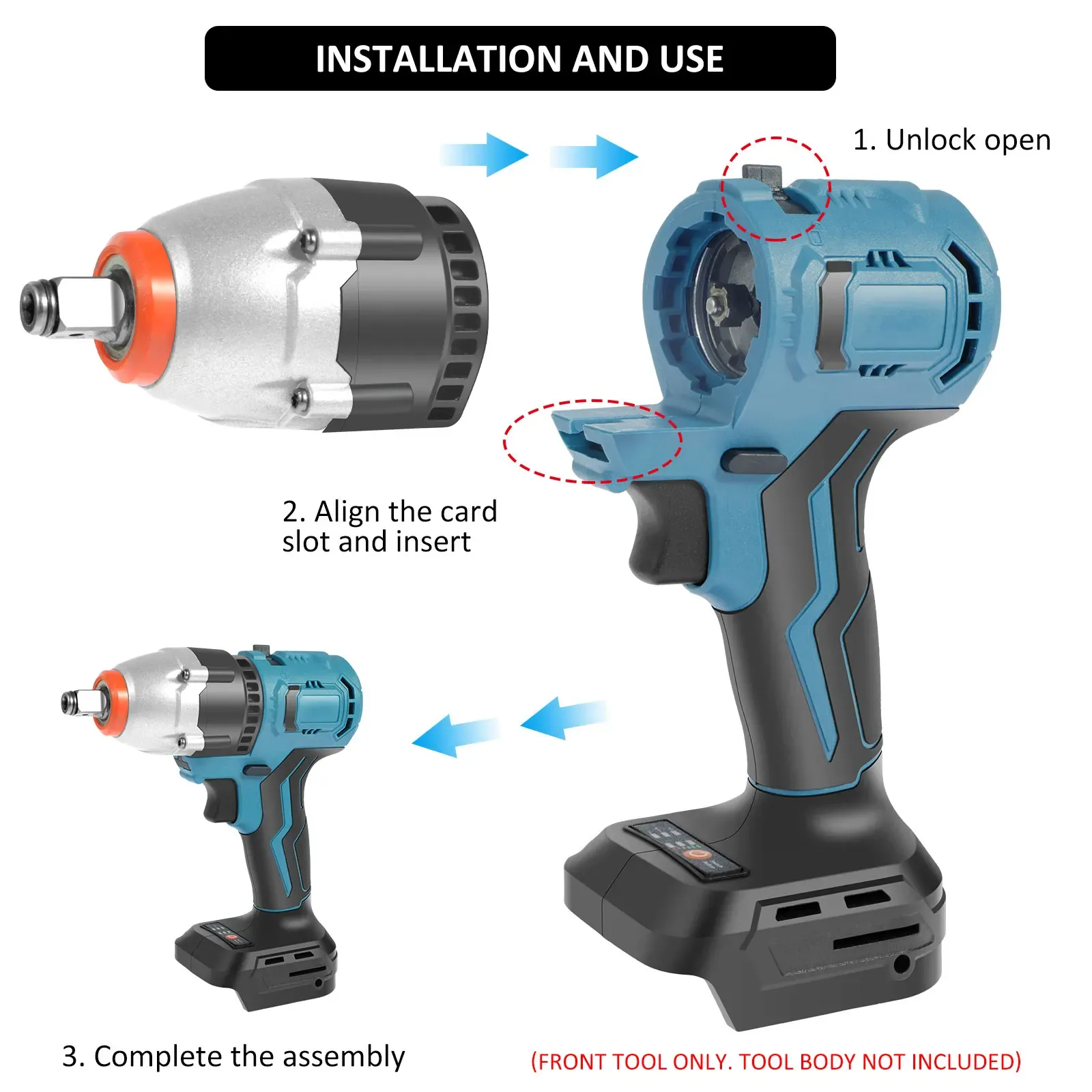 INSTALLATION AND USE

1. Unlock open

2. Align the card slot and insert

3. Complete the assembly

(FRONT TOOL ONLY. TOOL BODY NOT INCLUDED)