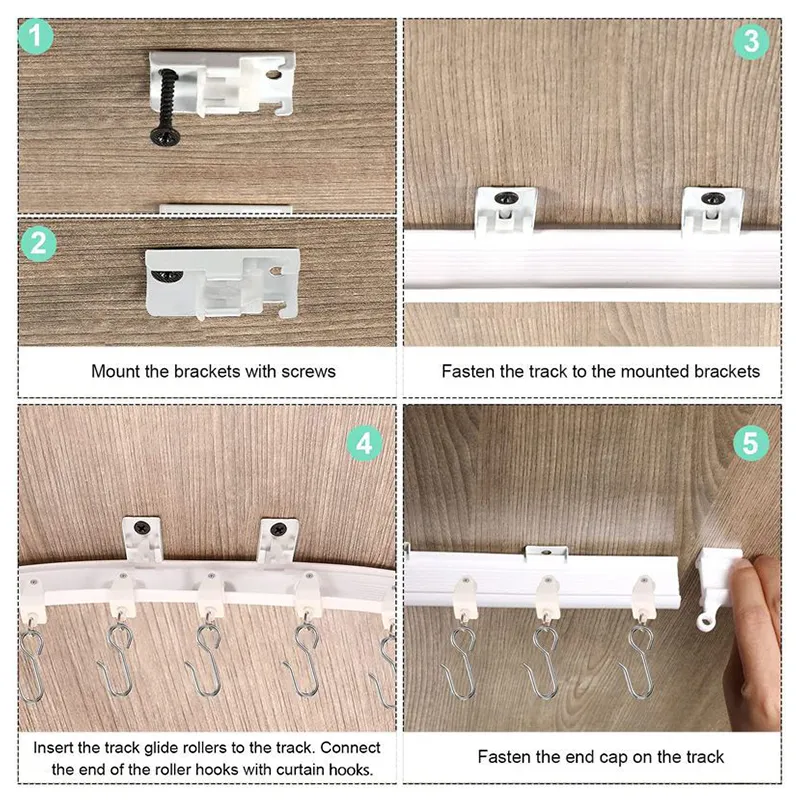 1

2

Mount the brackets with screws

3

Fasten the track to the mounted brackets

4

Insert the track glide rollers to the track. Connect the end of the roller hooks with curtain hooks.

5

Fasten the end cap on the track