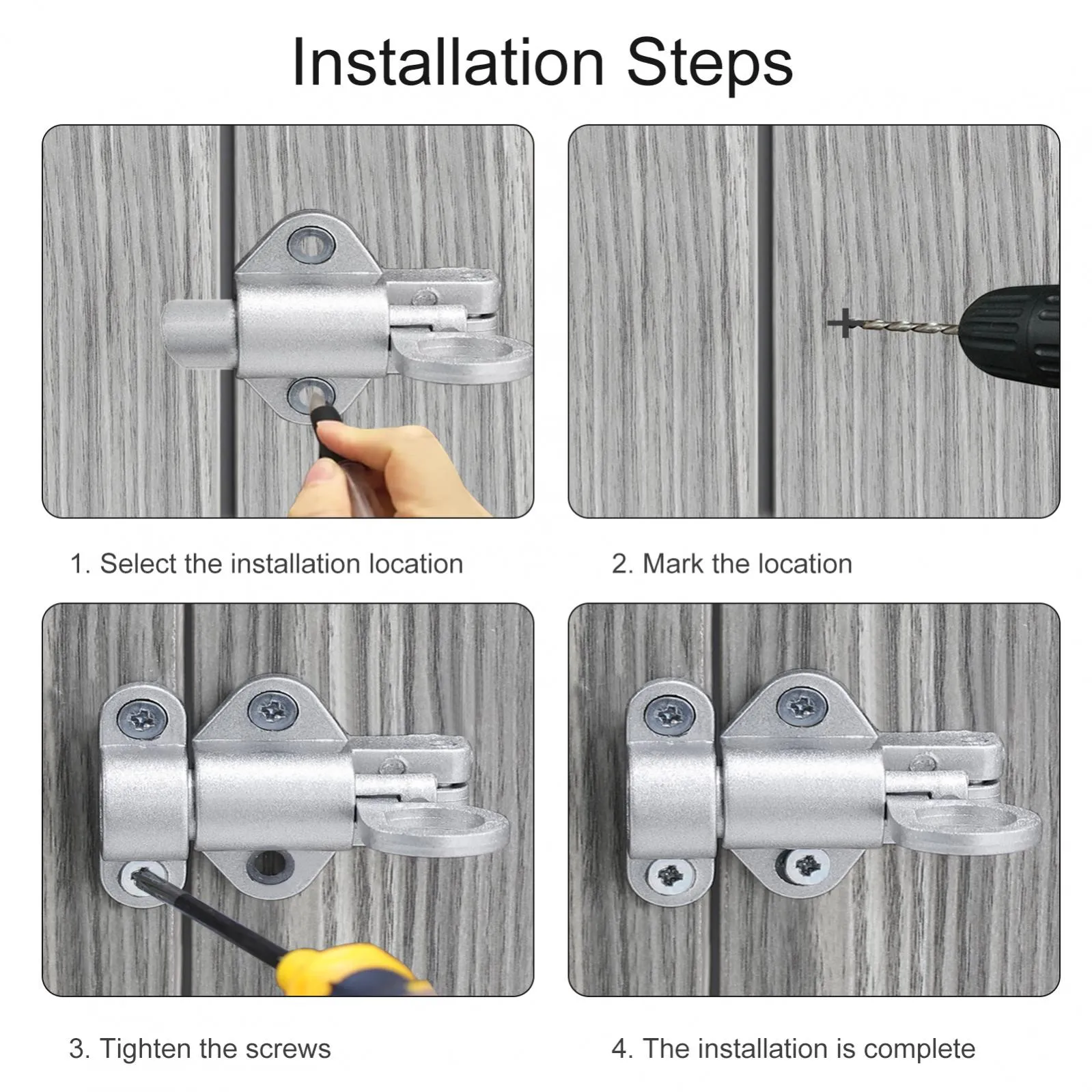 Installation Steps

1. Select the installation location

2. Mark the location

3. Tighten the screws

4. The installation is complete