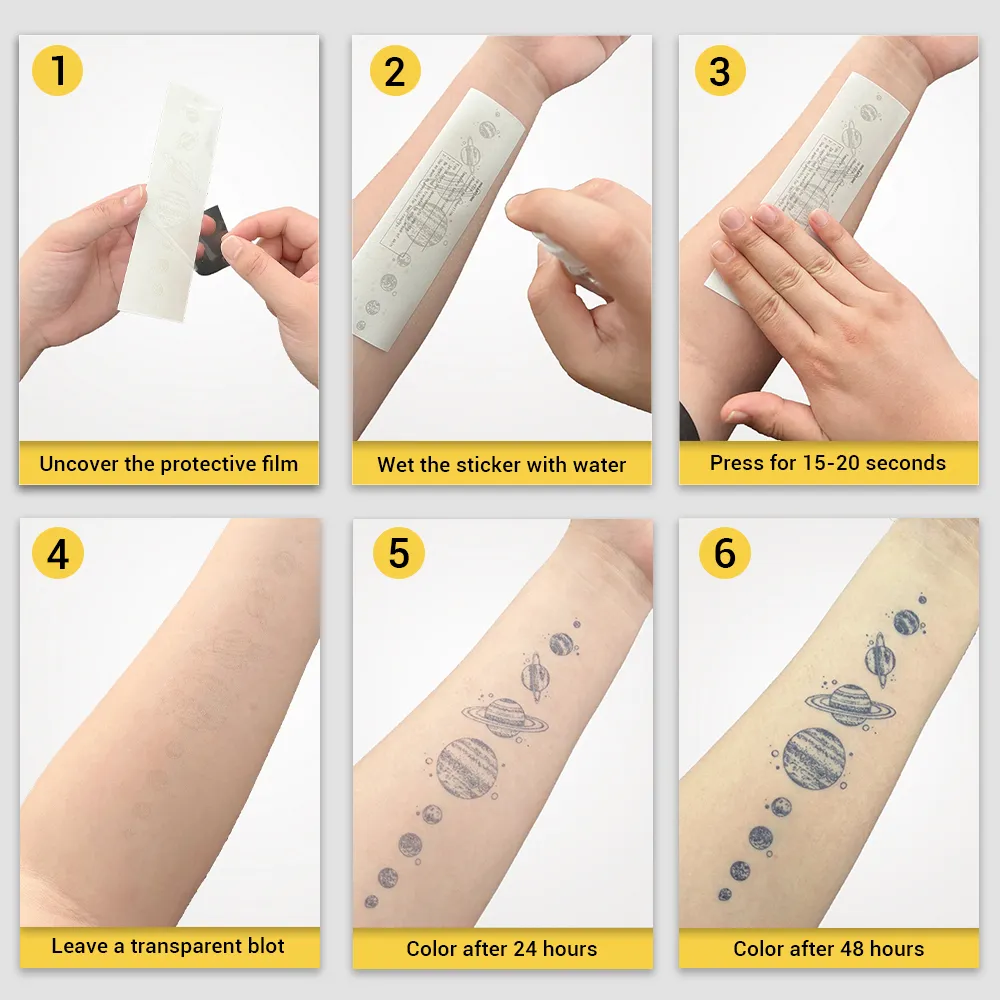 1

Uncover the protective film

2

Wet the sticker with water

3

Press for 15-20 seconds

4

Leave a transparent blot

5

Color after 24 hours

6

Color after 48 hours