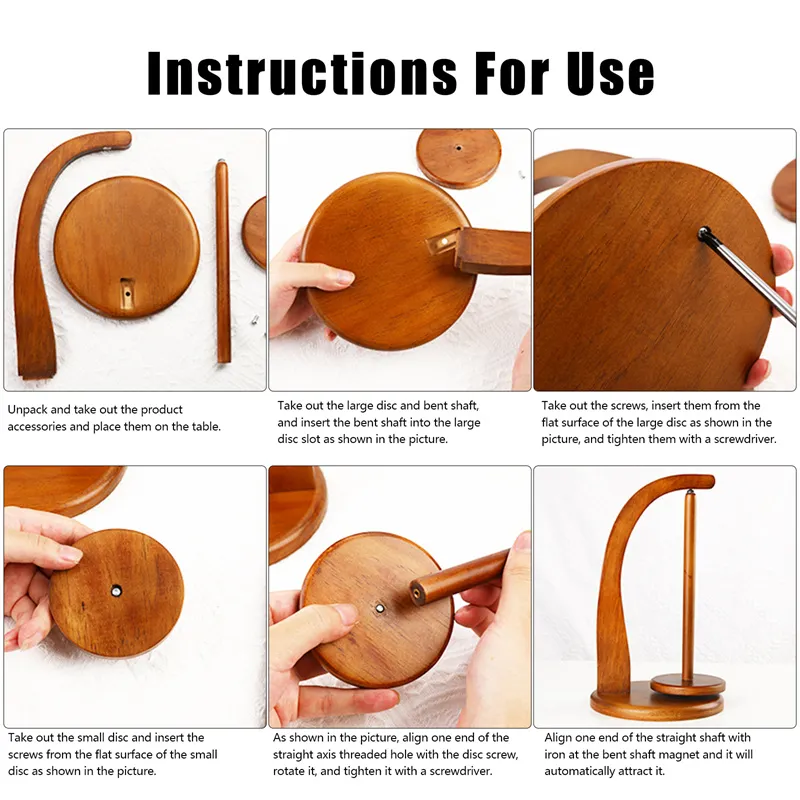 Instructions For Use

Unpack and take out the product accessories and place them on the table.

Take out the large disc and bent shaft, and insert the bent shaft into the large disc slot as shown in the picture.

Take out the screws, insert them from the flat surface of the large disc as shown in the picture, and tighten them with a screwdriver.

Take out the small disc and insert the screws from the flat surface of the small disc as shown in the picture.

As shown in the picture, align one end of the straight axis threaded hole with the disc screw, rotate it, and tighten it with a screwdriver.

Align one end of the straight shaft with iron at the bent shaft magnet and it will automatically attract it.