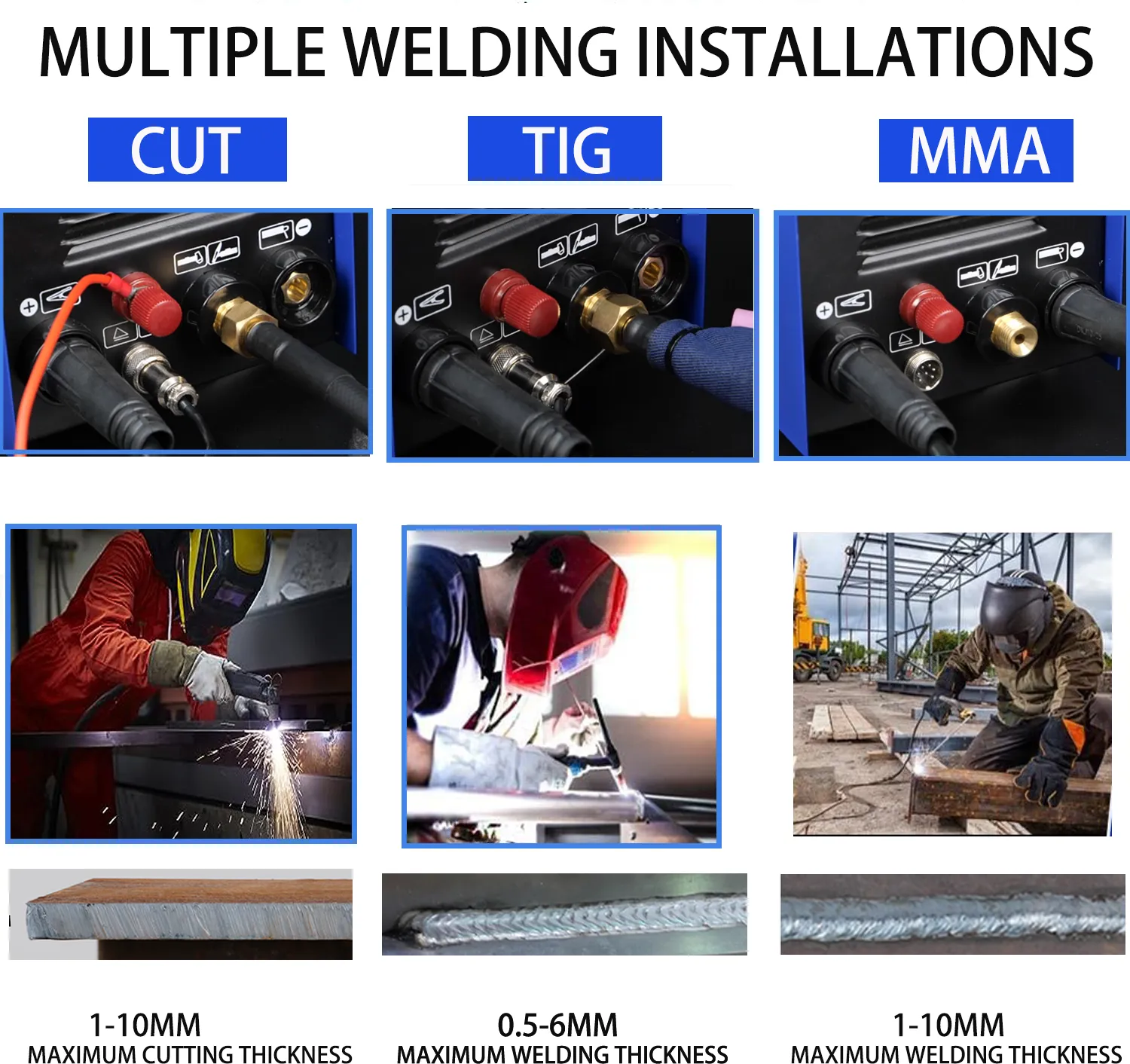 MULTIPLE WELDING INSTALLATIONS

CUT

TIG

MMA

1-10MM
MAXIMUM CUTTING THICKNESS

0.5-6MM
MAXIMUM WELDING THICKNESS

1-10MM
MAXIMUM WELDING THICKNESS