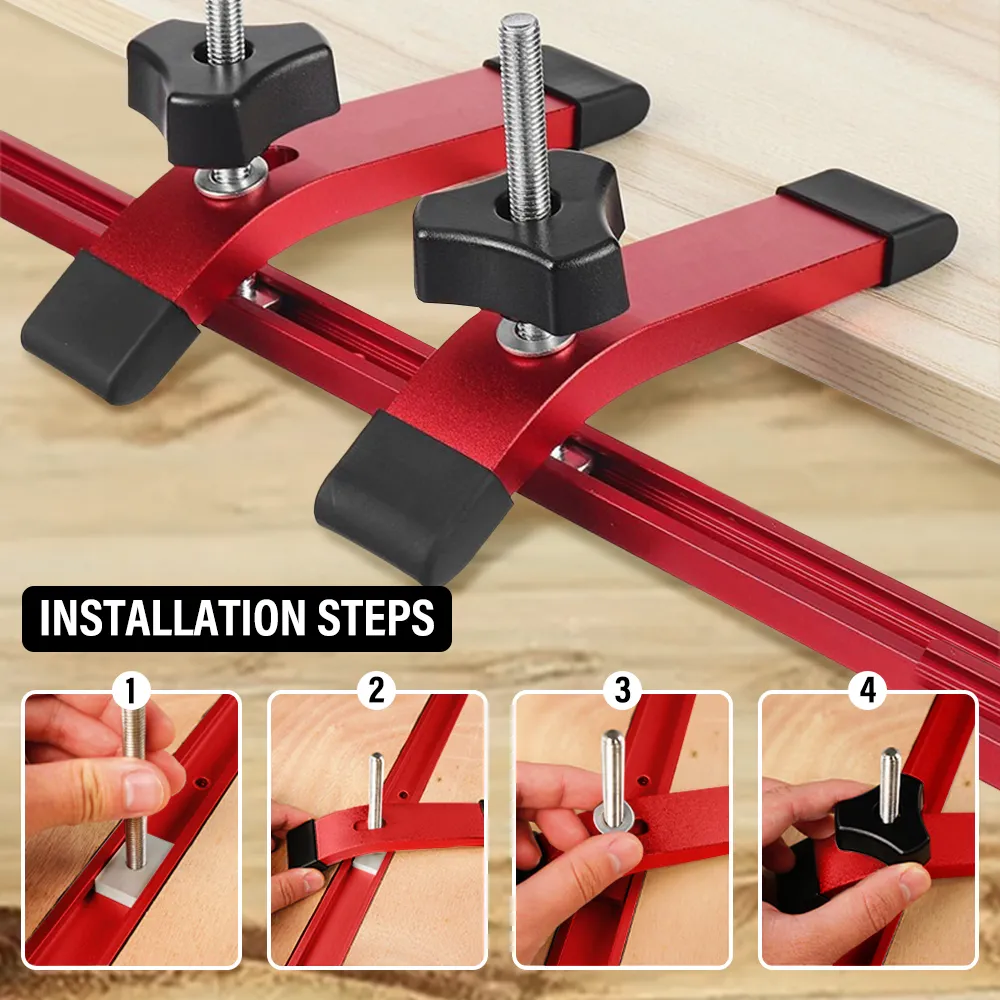 INSTALLATION STEPS

1

2

3

4