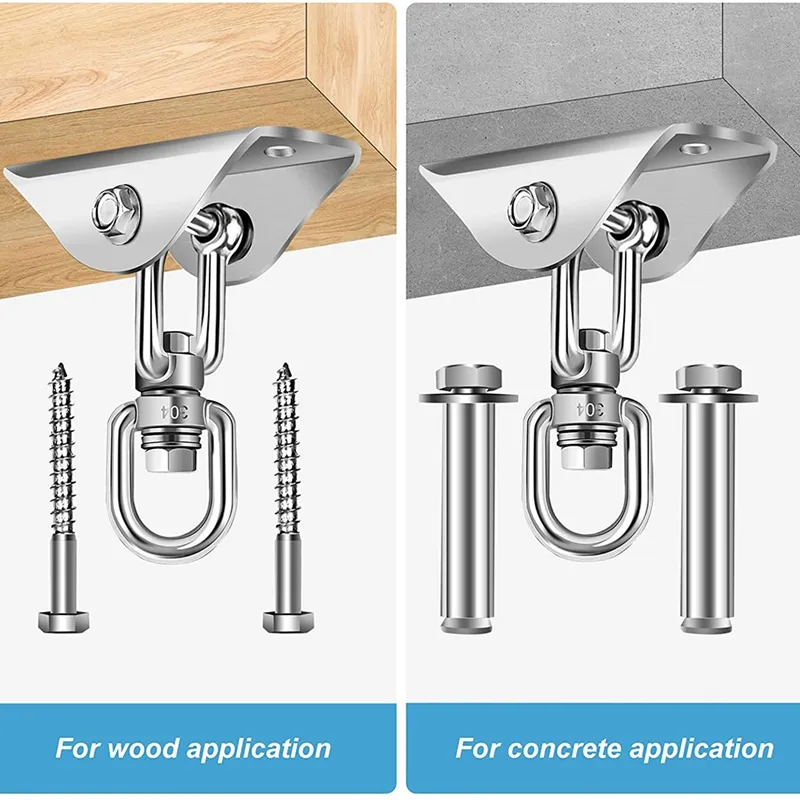 304

For wood application

304

For concrete application