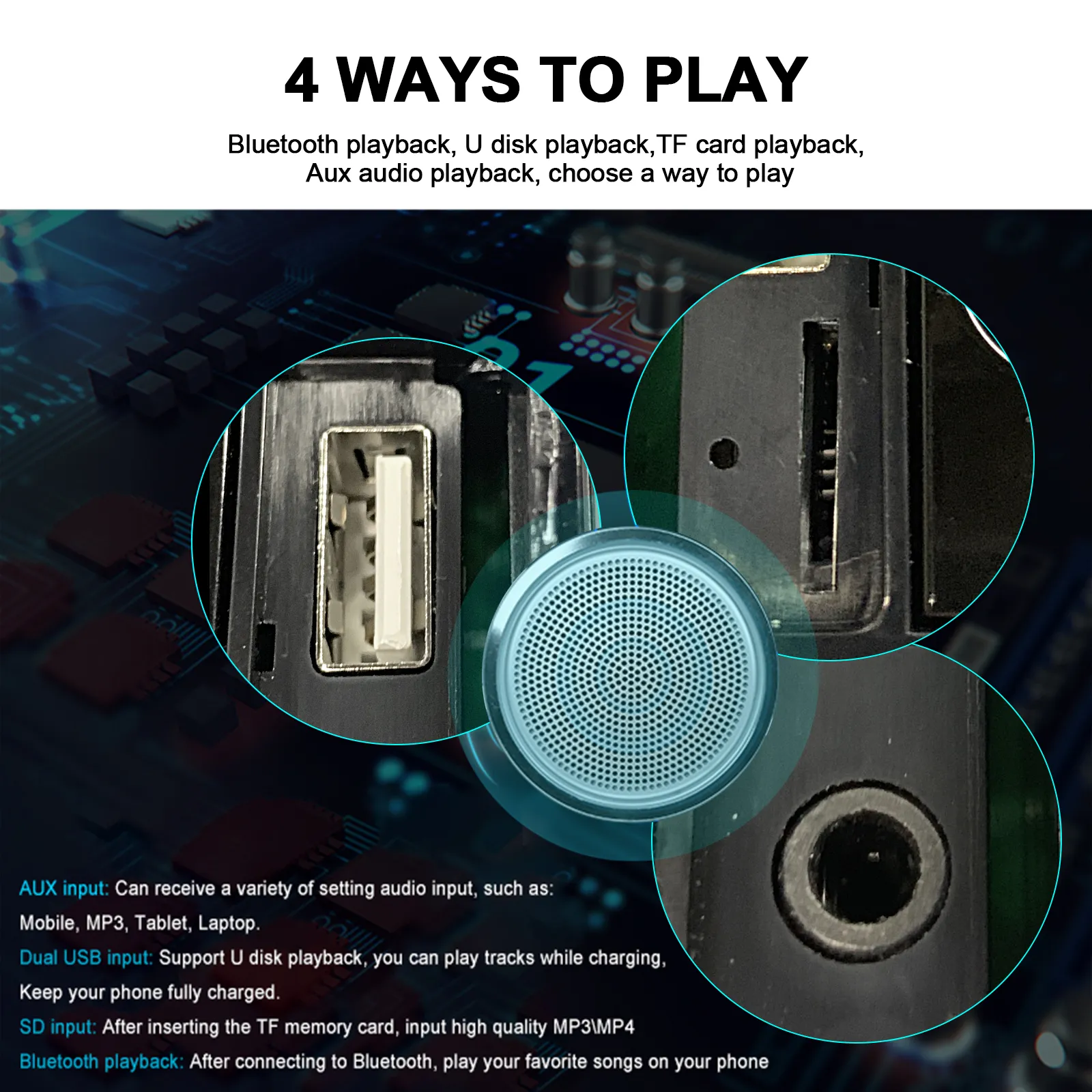 4 WAYS TO PLAY

Bluetooth playback, U disk playback,TF card playback, Aux audio playback, choose a way to play

AUX input: Can receive a variety of setting audio input, such as: Mobile, MP3, Tablet, Laptop.

Dual USB input: Support U disk playback, you can play tracks while charging, Keep your phone fully charged.

SD input: After inserting the TF memory card, input high quality MP3\MP4

Bluetooth playback: After connecting to Bluetooth, play your favorite songs on your phone