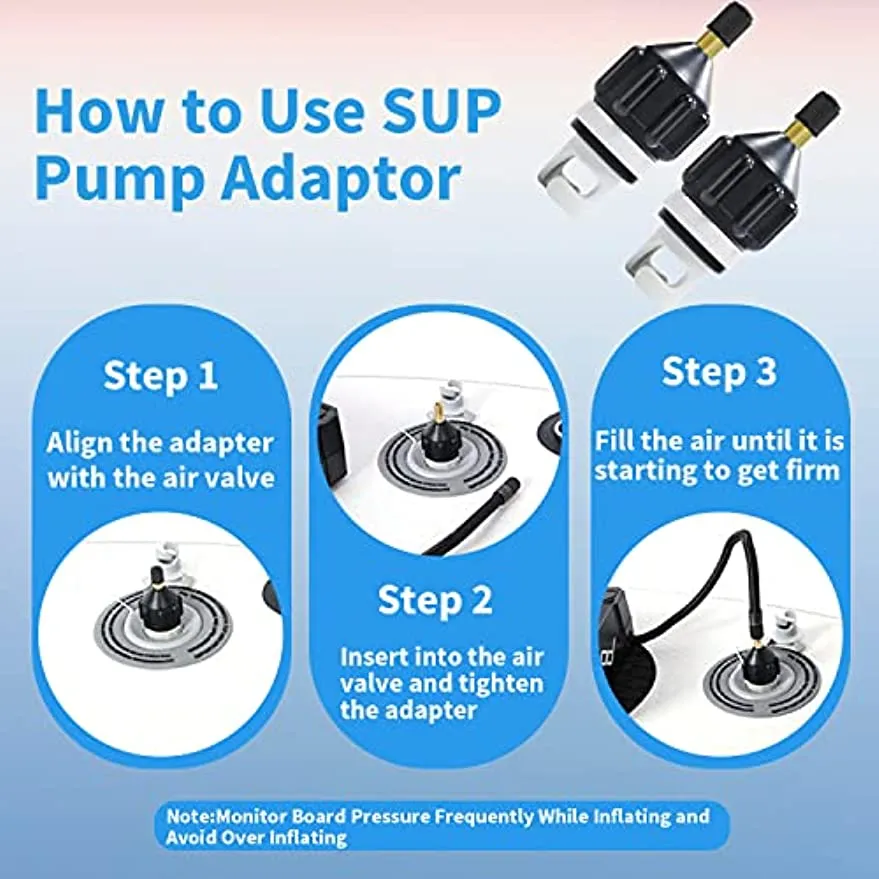 How to Use SUP Pump Adaptor

Step 1

Align the adapter with the air valve

Step 2

Insert into the air valve and tighten the adapter

Step 3

Fill the air until it is starting to get firm

Note:Monitor Board Pressure Frequently While Inflating and Avoid Over Inflating