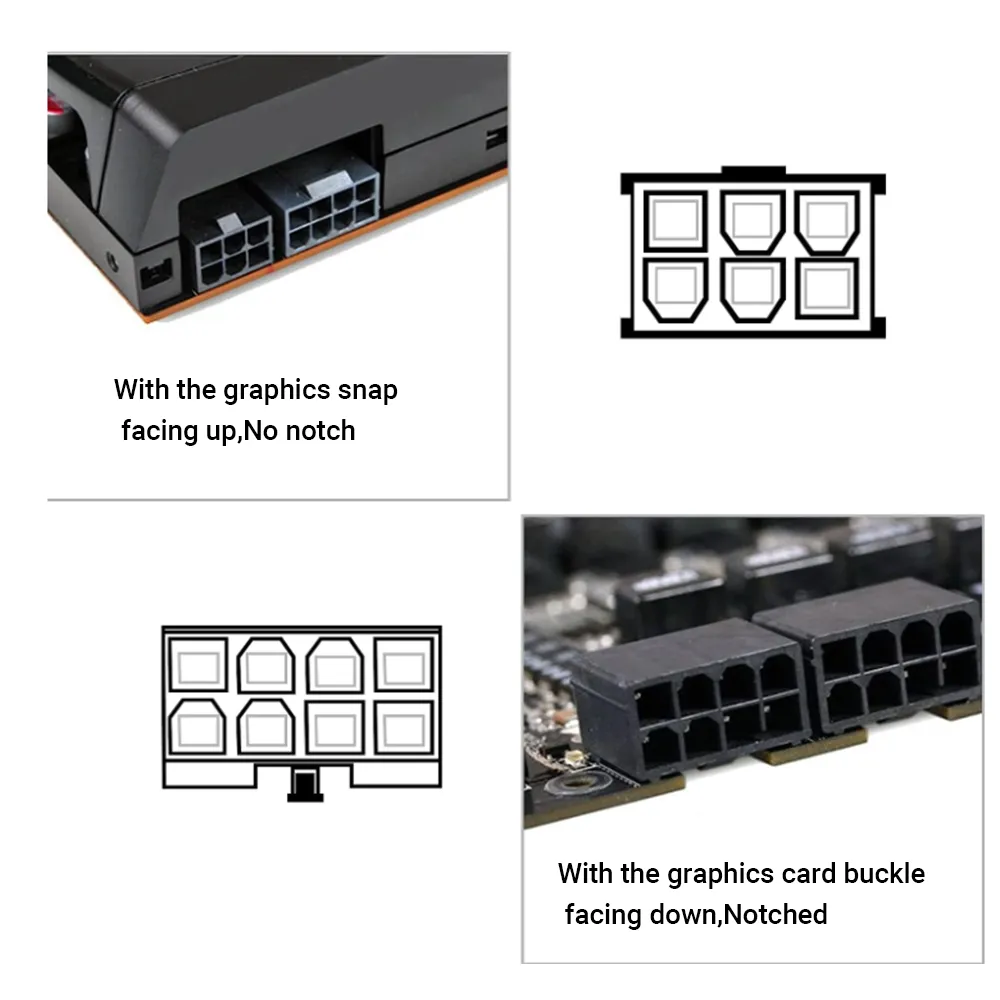 With the graphics snap facing up,No notch

With the graphics card buckle facing down,Notched