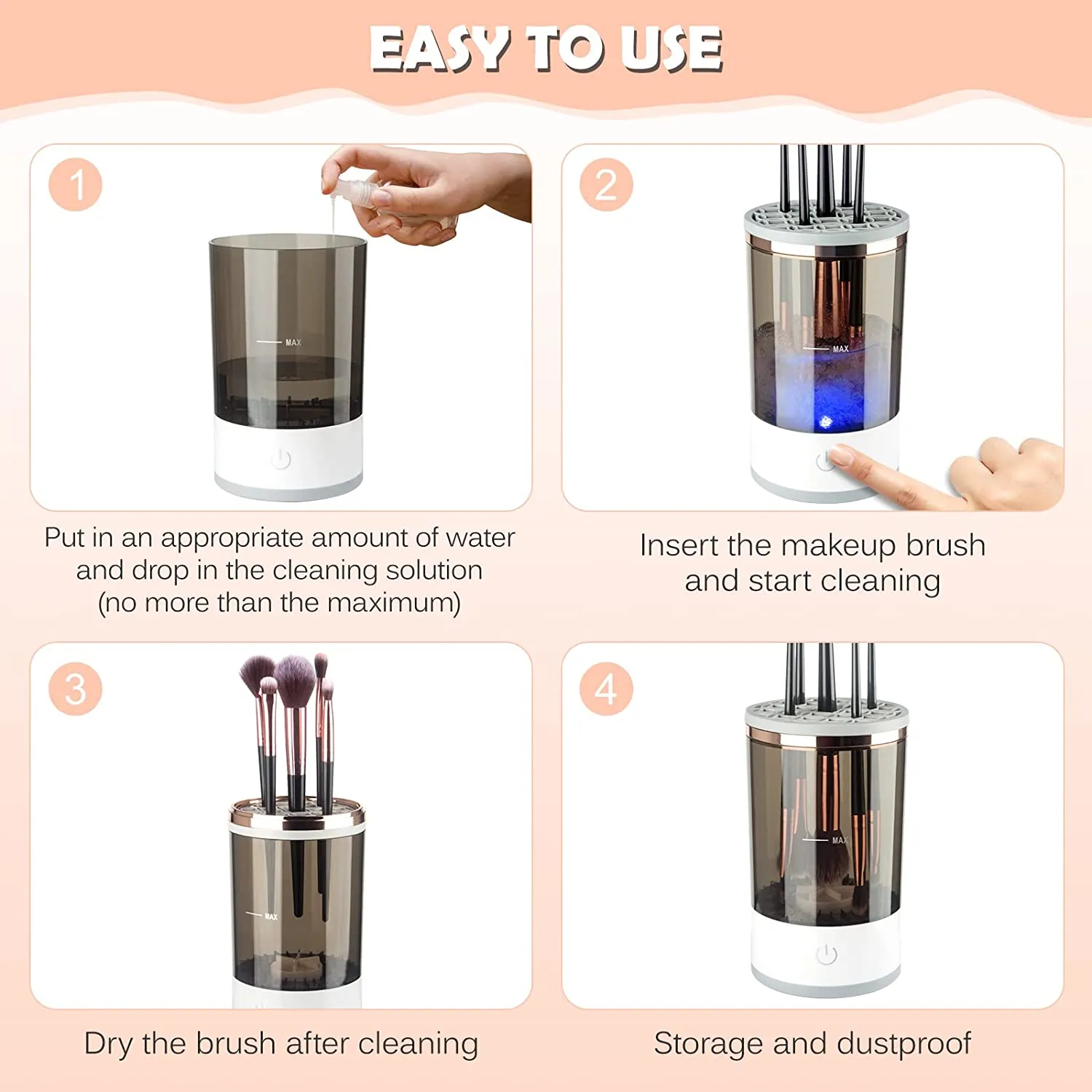 EASY TO USE

1

MAX

Put in an appropriate amount of water and drop in the cleaning solution (no more than the maximum)

2

MAX

Insert the makeup brush and start cleaning

3

MAX

Dry the brush after cleaning

4

MAX

Storage and dustproof