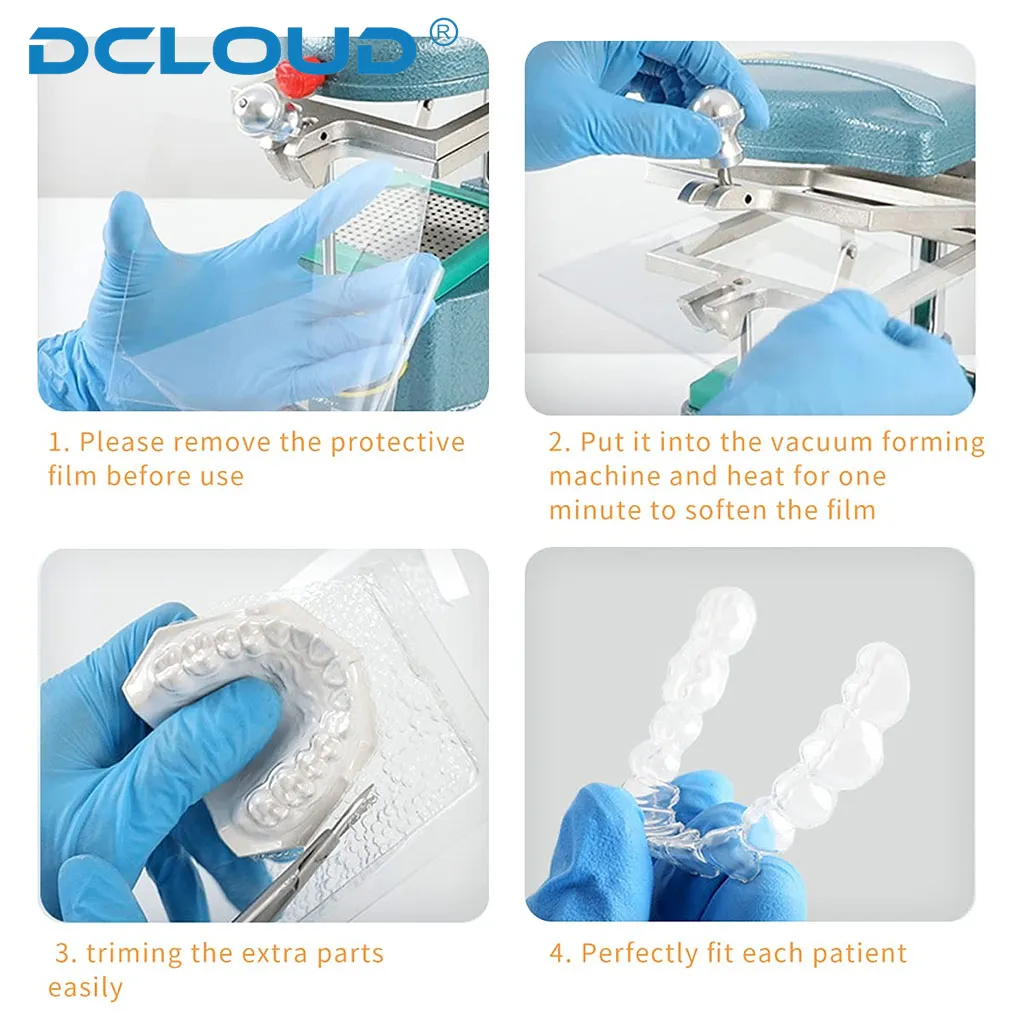 DCLOUD®

1. Please remove the protective film before use

2. Put it into the vacuum forming machine and heat for one minute to soften the film

3. triming the extra parts easily

4. Perfectly fit each patient