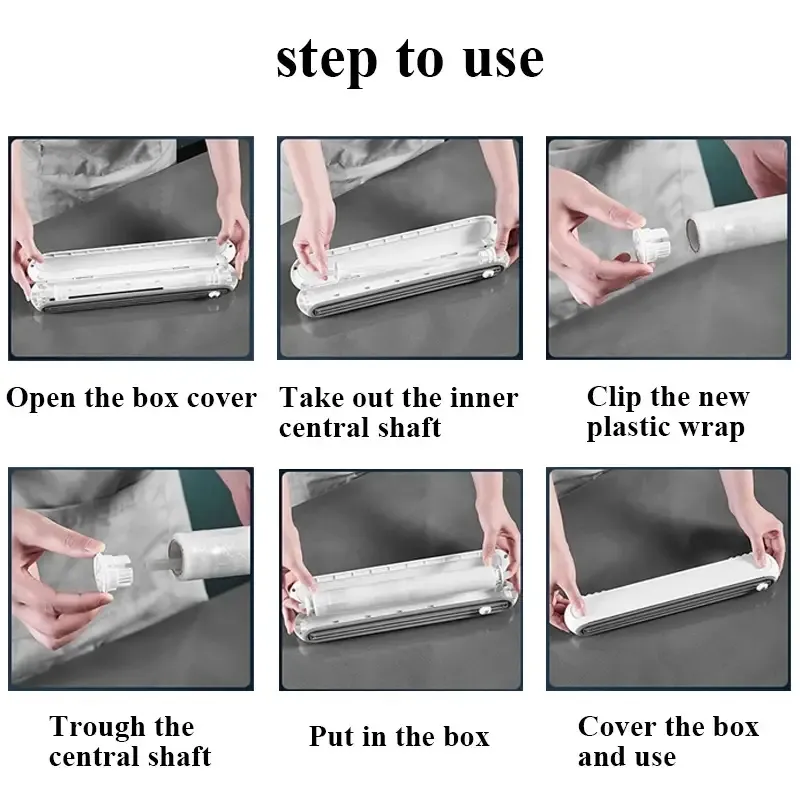 step to use

Open the box cover

Take out the inner central shaft

Clip the new plastic wrap

Trough the central shaft

Put in the box

Cover the box and use