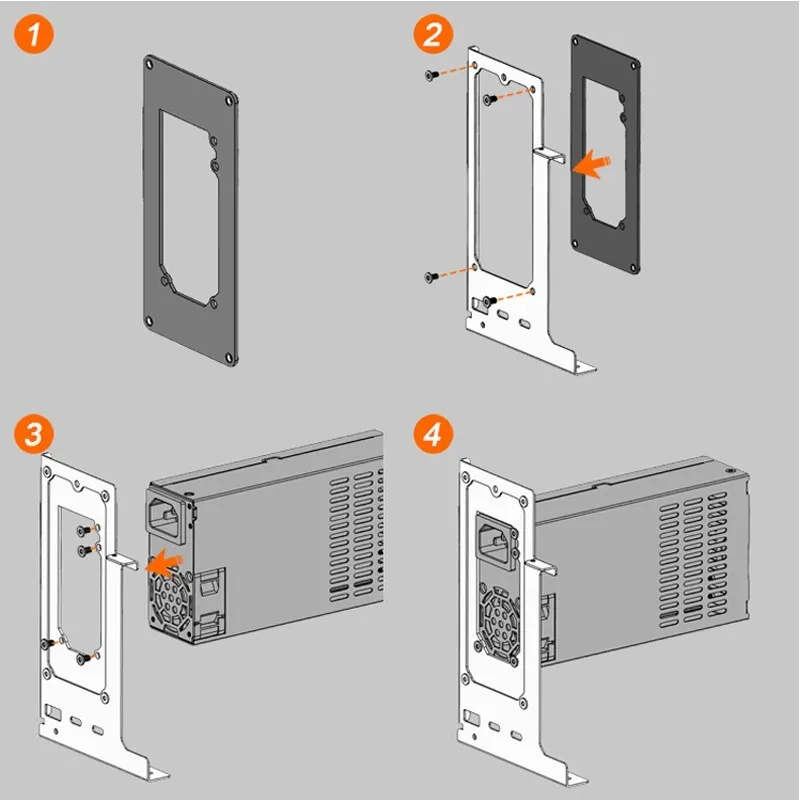 1

2

3

4