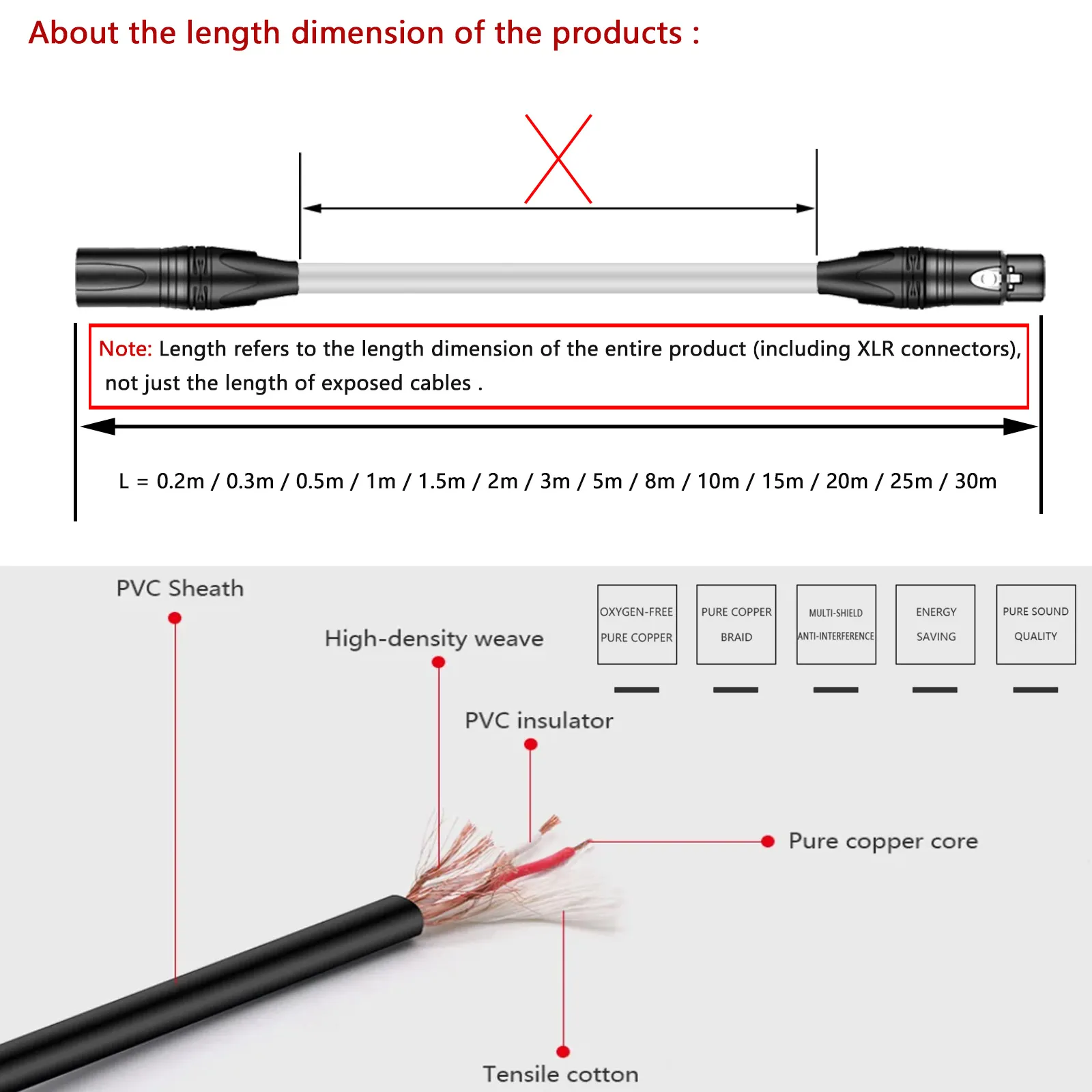 About the length dimension of the products :

Note: Length refers to the length dimension of the entire product (including XLR connectors), not just the length of exposed cables .

L = 0.2m / 0.3m / 0.5m / 1m / 1.5m / 2m / 3m / 5m / 8m / 10m / 15m / 20m / 25m / 30m

PVC Sheath

High-density weave

OXYGEN-FREE PURE COPPER

PURE COPPER BRAID

MULTI-SHIELD ANTI-INTERFERENCE

ENERGY SAVING

PURE SOUND QUALITY

PVC insulator

Pure copper core

Tensile cotton