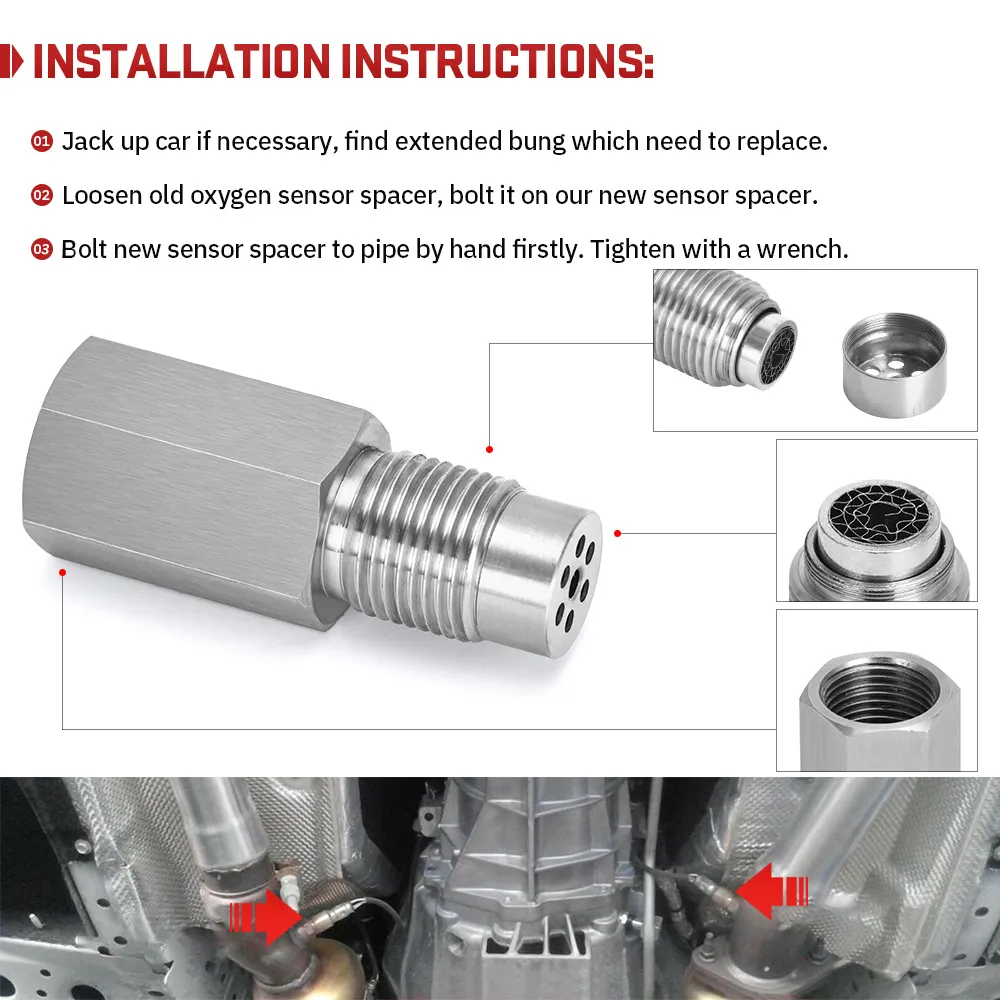 INSTALLATION INSTRUCTIONS:

01 Jack up car if necessary, find extended bung which need to replace.

02 Loosen old oxygen sensor spacer, bolt it on our new sensor spacer.

03 Bolt new sensor spacer to pipe by hand firstly. Tighten with a wrench.