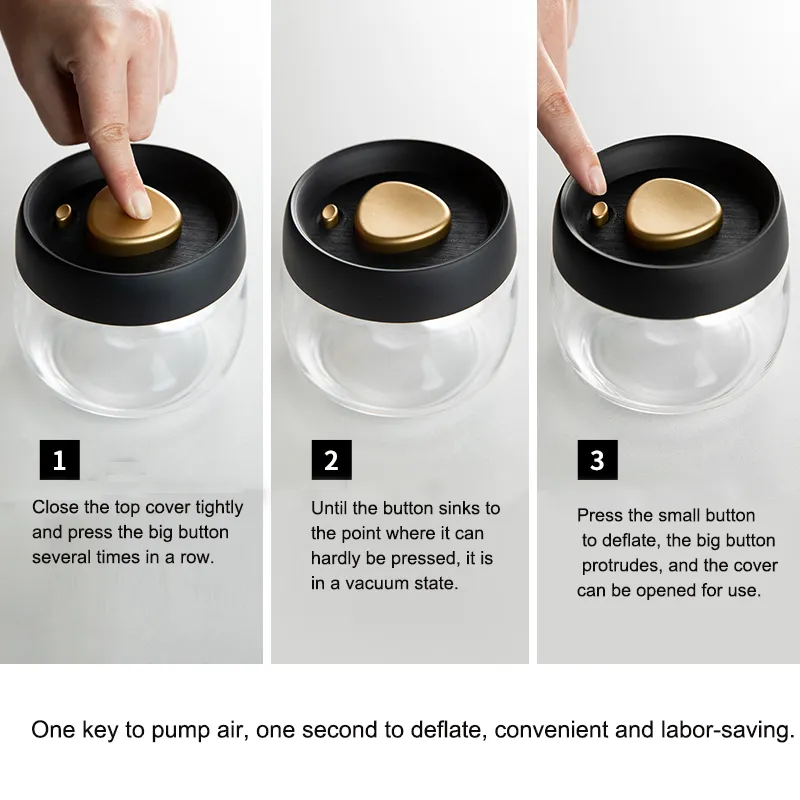 1

Close the top cover tightly and press the big button several times in a row.

2

Until the button sinks to the point where it can hardly be pressed, it is in a vacuum state.

3

Press the small button to deflate, the big button protrudes, and the cover can be opened for use.

One key to pump air, one second to deflate, convenient and labor-saving.